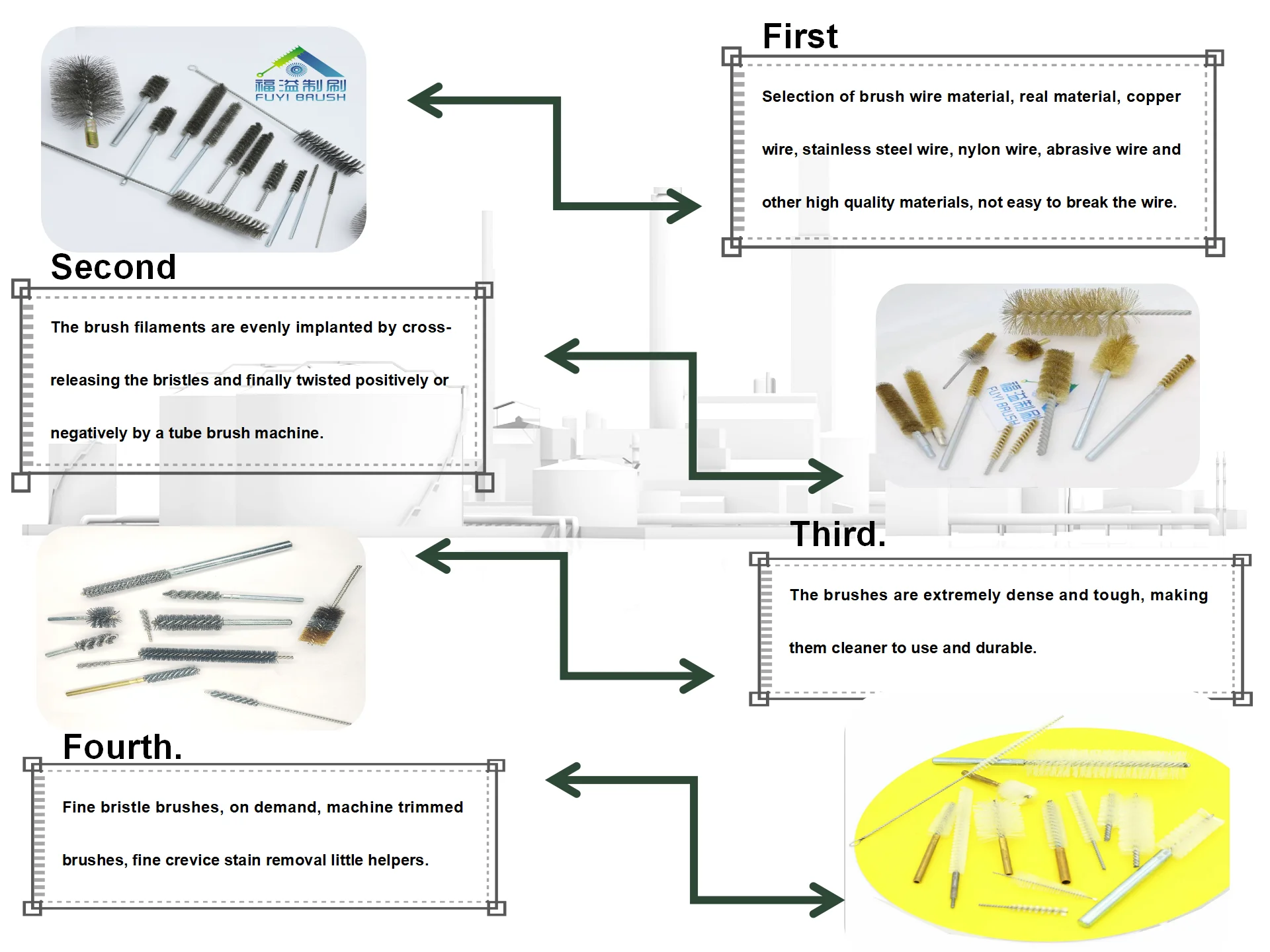 福溢制刷
FUYI BRUSH

First

Selection of brush wire material, real material, copper wire, stainless steel wire, nylon wire, abrasive wire and other high quality materials, not easy to break the wire.

Second

The brush filaments are evenly implanted by cross-releasing the bristles and finally twisted positively or negatively by a tube brush machine.

福溢制刷
FUYI BRUSH

Third.

The brushes are extremely dense and tough, making them cleaner to use and durable.

Fourth.

Fine bristle brushes, on demand, machine trimmed brushes, fine crevice stain removal little helpers.