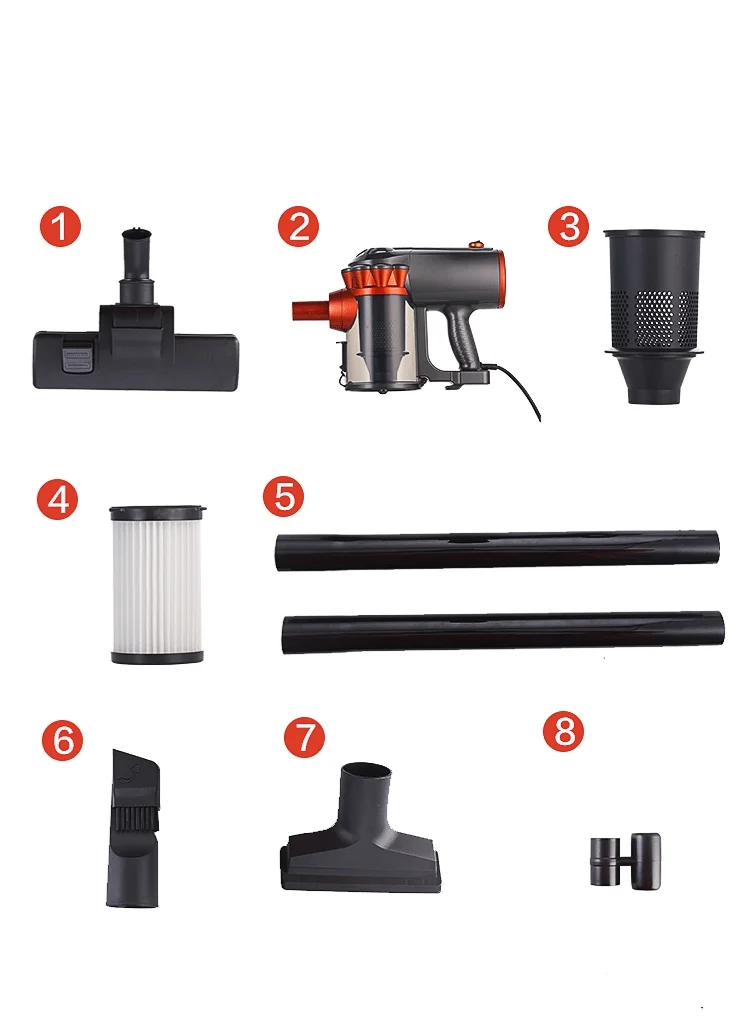 1

2

3

4

5

6

7

8