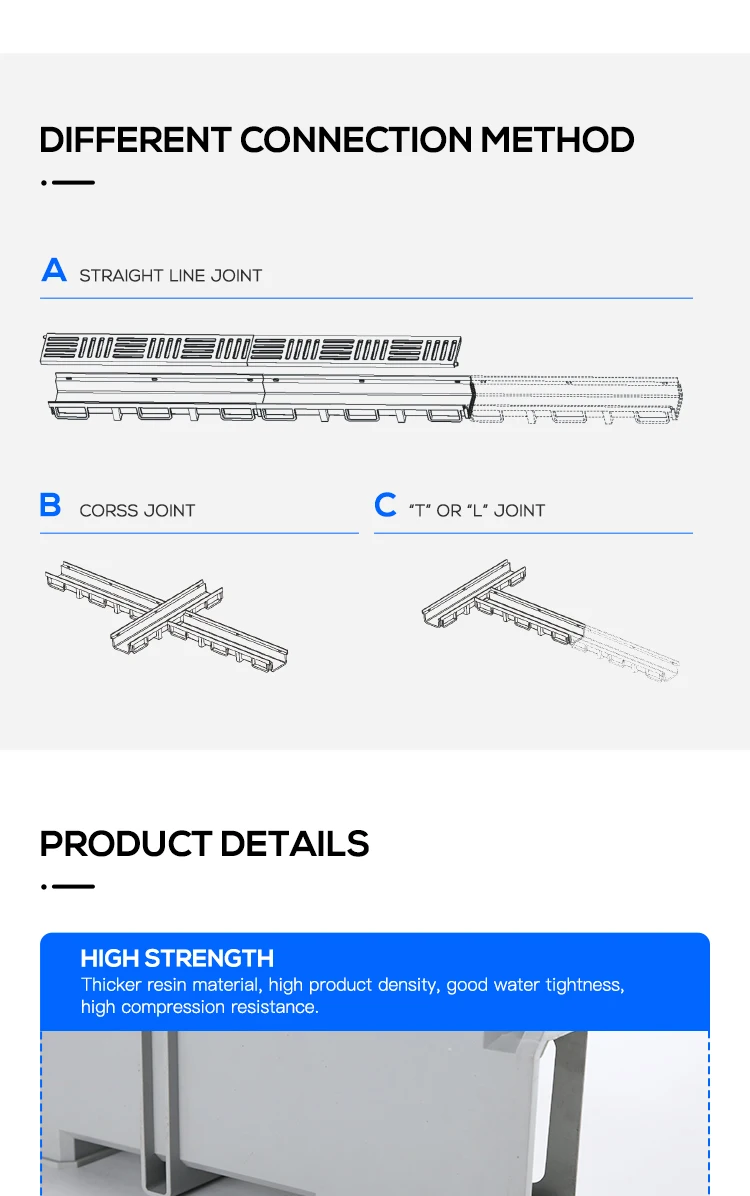 DIFFERENT CONNECTION METHOD

A STRAIGHT LINE JOINT

B CORSS JOINT

C "T" OR "L" JOINT

PRODUCT DETAILS

HIGH STRENGTH
Thicker resin material, high product density, good water tightness, high compression resistance.