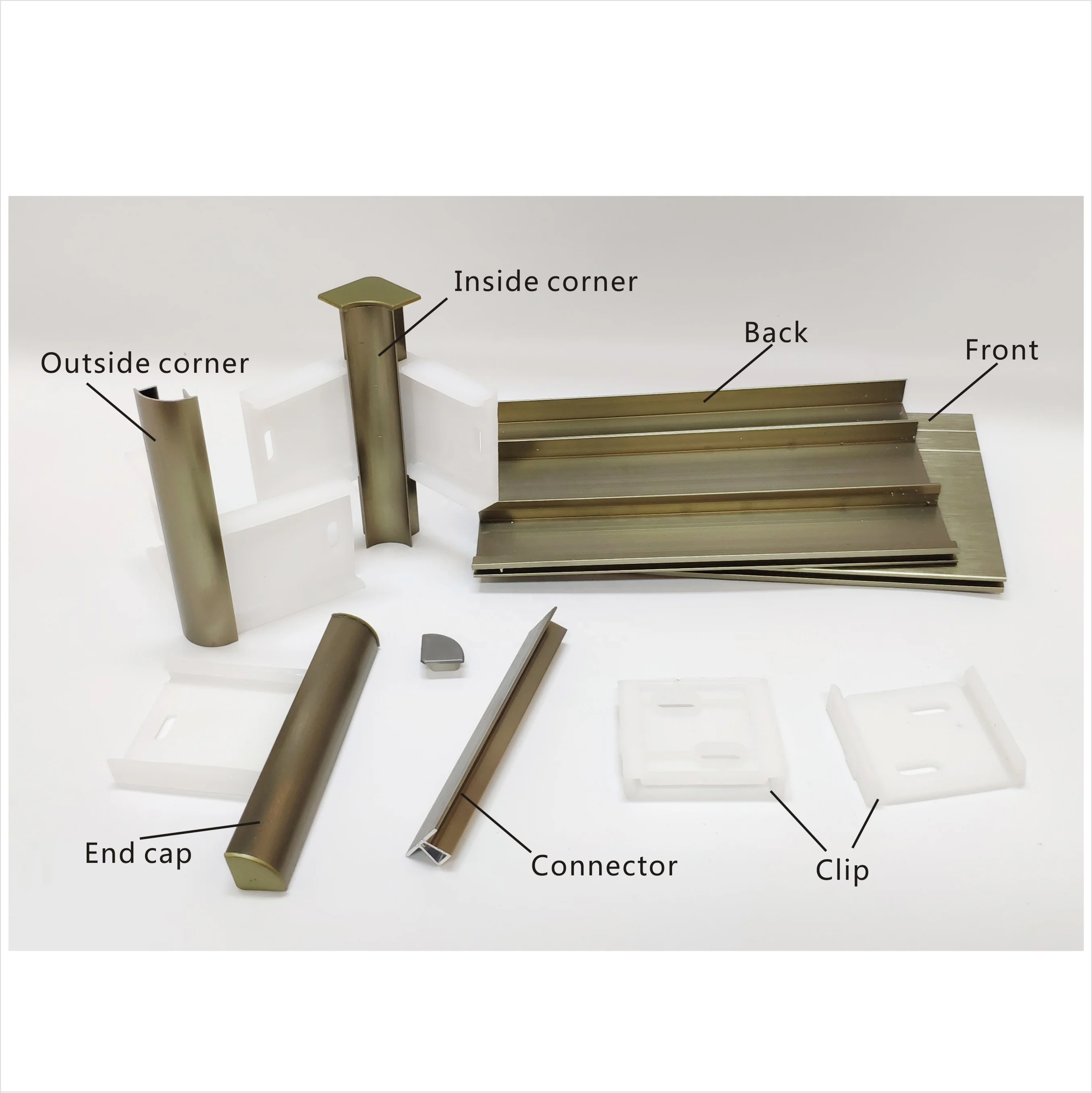 Inside corner

Back

Front

Outside corner

End cap

Connector

Clip