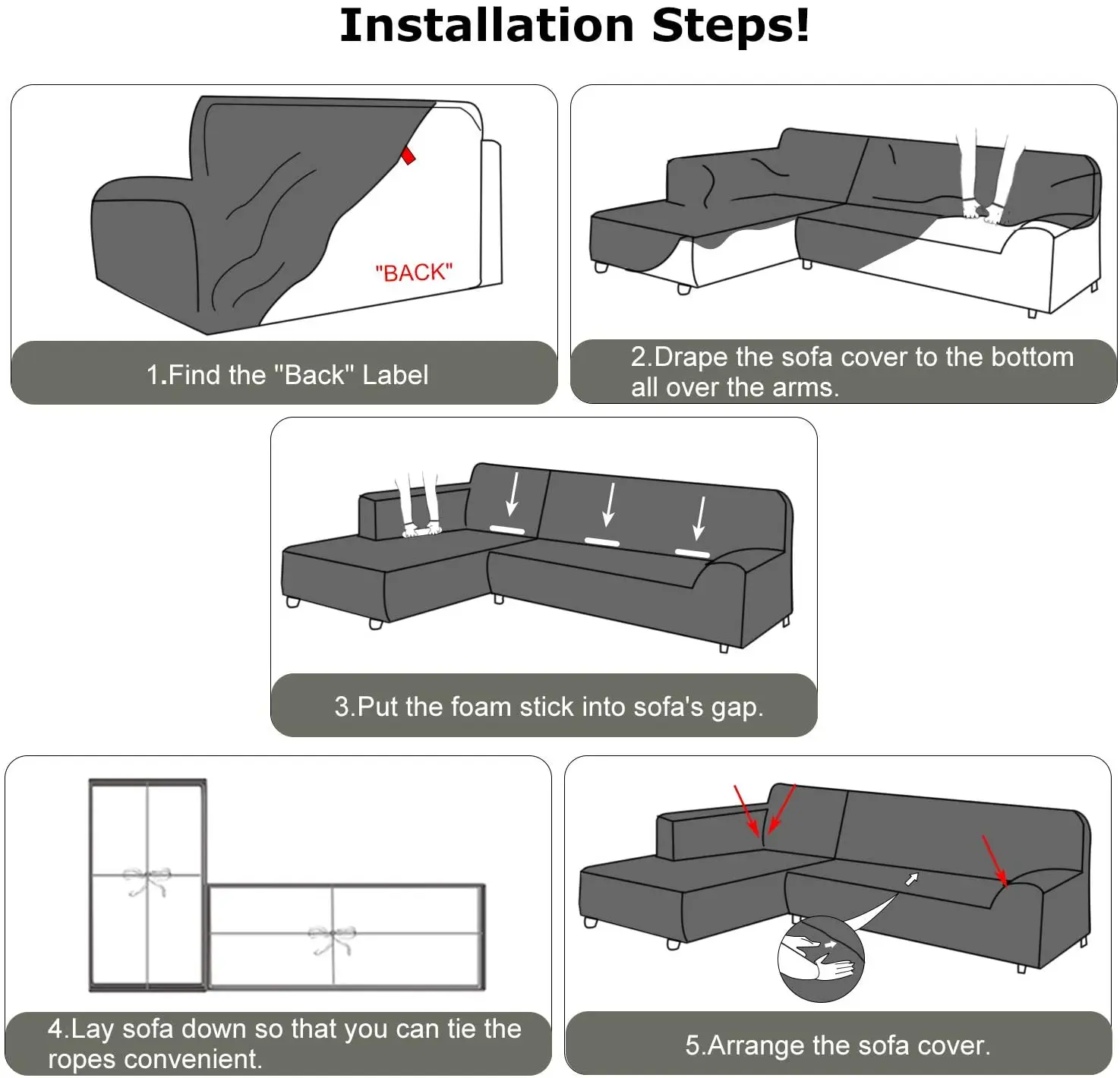 Installation Steps!

"BACK"

1.Find the "Back" Label

2.Drape the sofa cover to the bottom all over the arms.

3.Put the foam stick into sofa's gap.

4.Lay sofa down so that you can tie the ropes convenient.

5.Arrange the sofa cover.