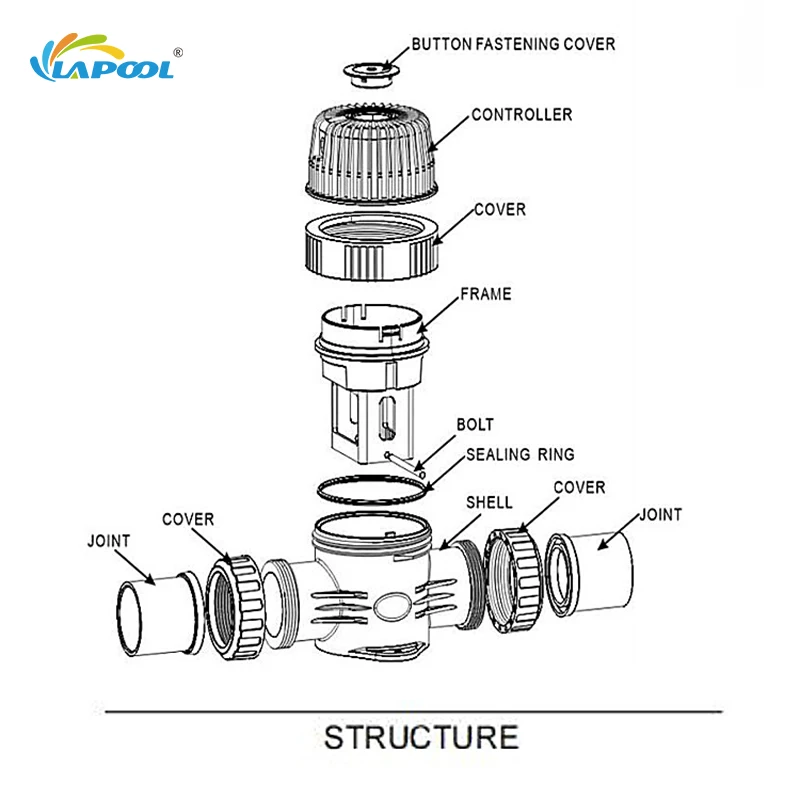 LAPOOL®

BUTTON FASTENING COVER

CONTROLLER

COVER

FRAME

BOLT

SEALING RING

SHELL

COVER

JOINT

COVER

JOINT

STRUCTURE