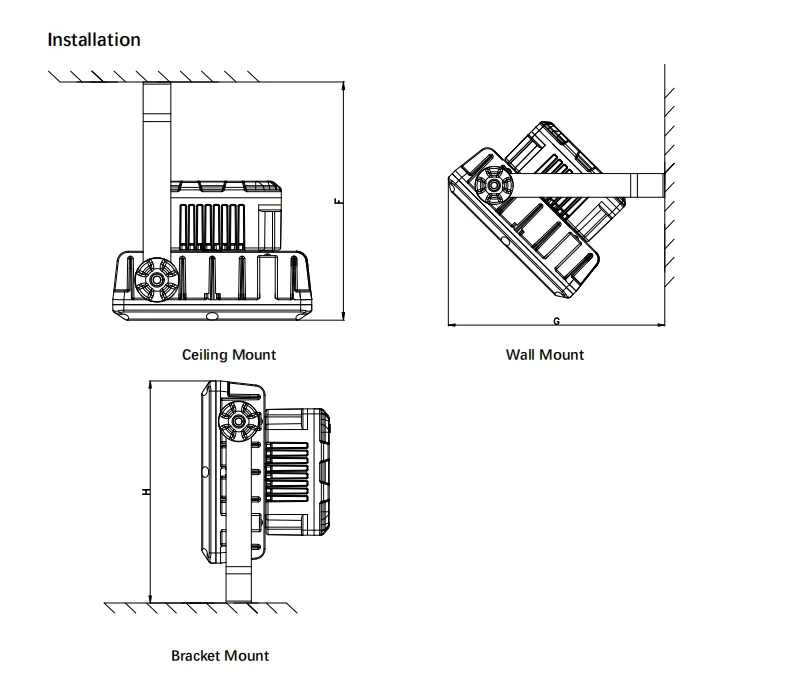 Installation

F

Ceiling Mount

G

Wall Mount

H

Bracket Mount