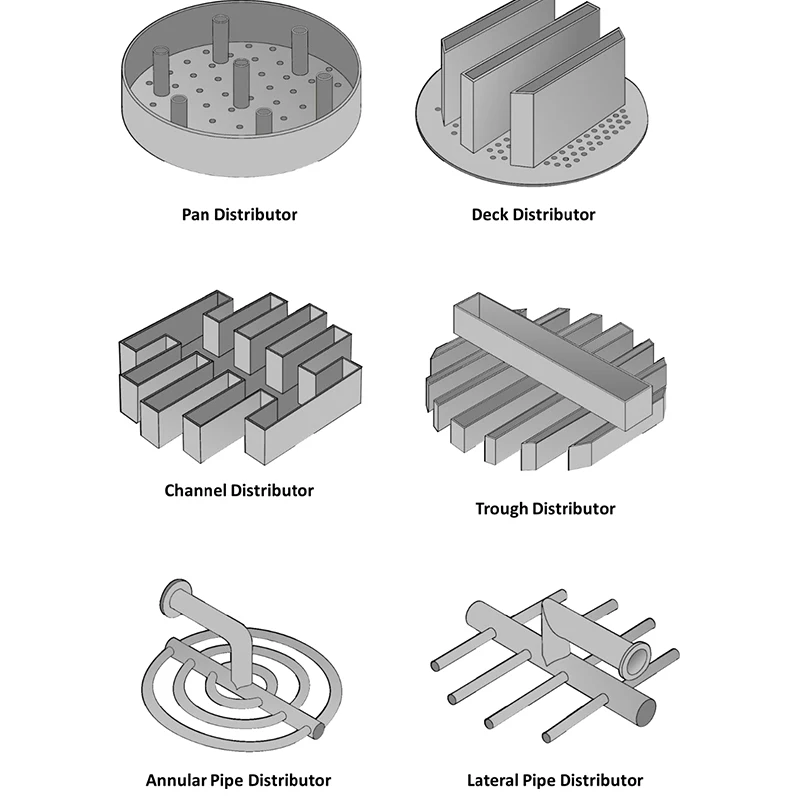 Pan Distributor

Deck Distributor

Channel Distributor

Trough Distributor

Annular Pipe Distributor

Lateral Pipe Distributor