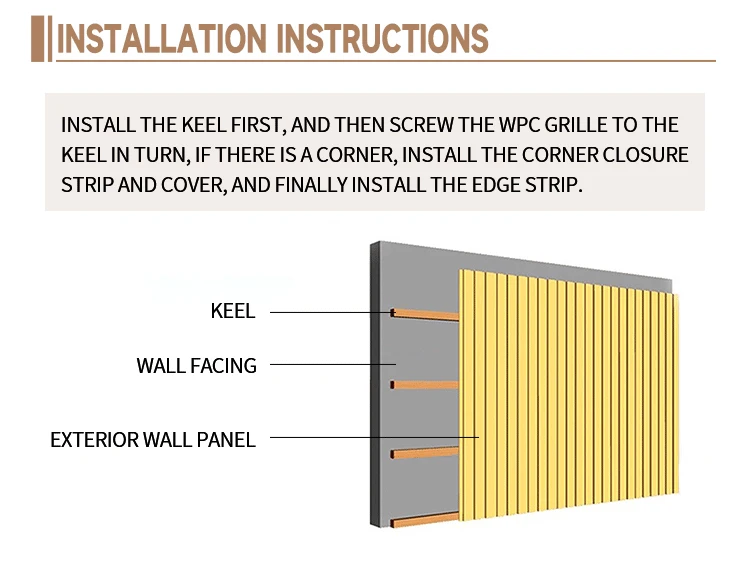 INSTALLATION INSTRUCTIONS

INSTALL THE KEEL FIRST, AND THEN SCREW THE WPC GRILLE TO THE KEEL IN TURN, IF THERE IS A CORNER, INSTALL THE CORNER CLOSURE STRIP AND COVER, AND FINALLY INSTALL THE EDGE STRIP.

KEEL

WALL FACING

EXTERIOR WALL PANEL