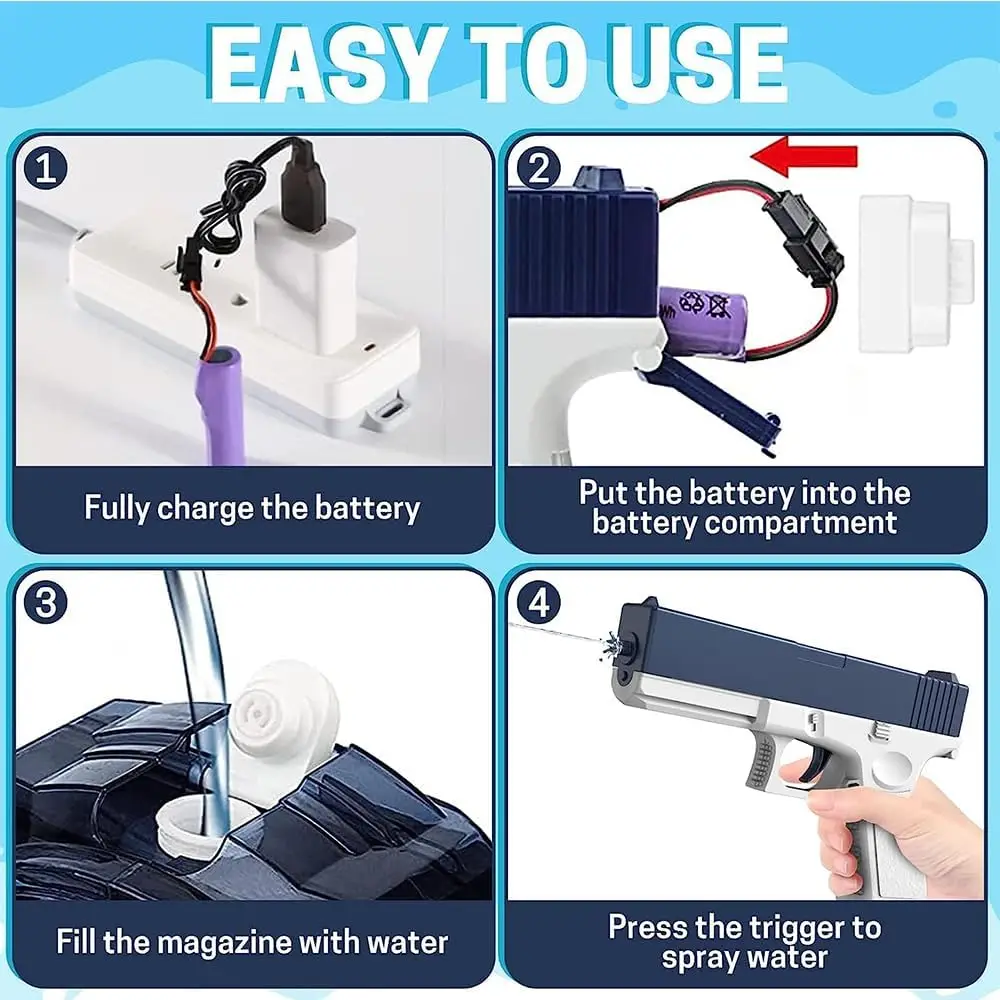 EASY TO USE

1

Fully charge the battery

2

Put the battery into the battery compartment

3

Fill the magazine with water

4

Press the trigger to spray water