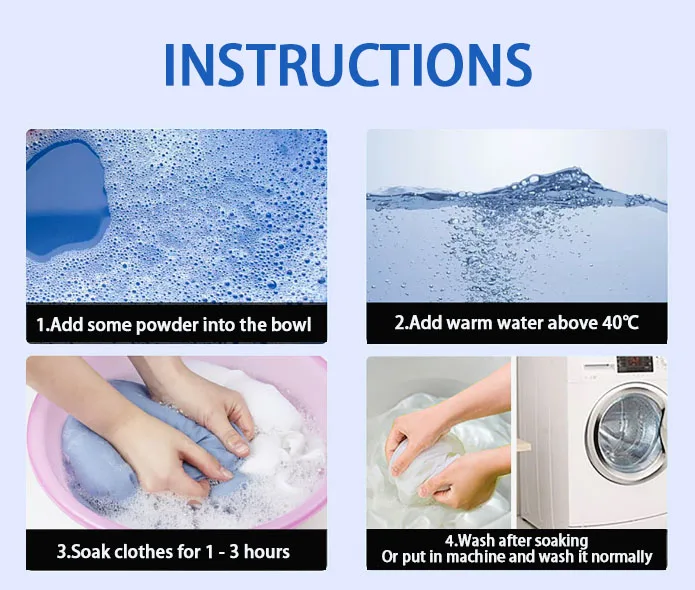 INSTRUCTIONS

1.Add some powder into the bowl

2.Add warm water above 40℃

3.Soak clothes for 1 - 3 hours

4.Wash after soaking
Or put in machine and wash it normally