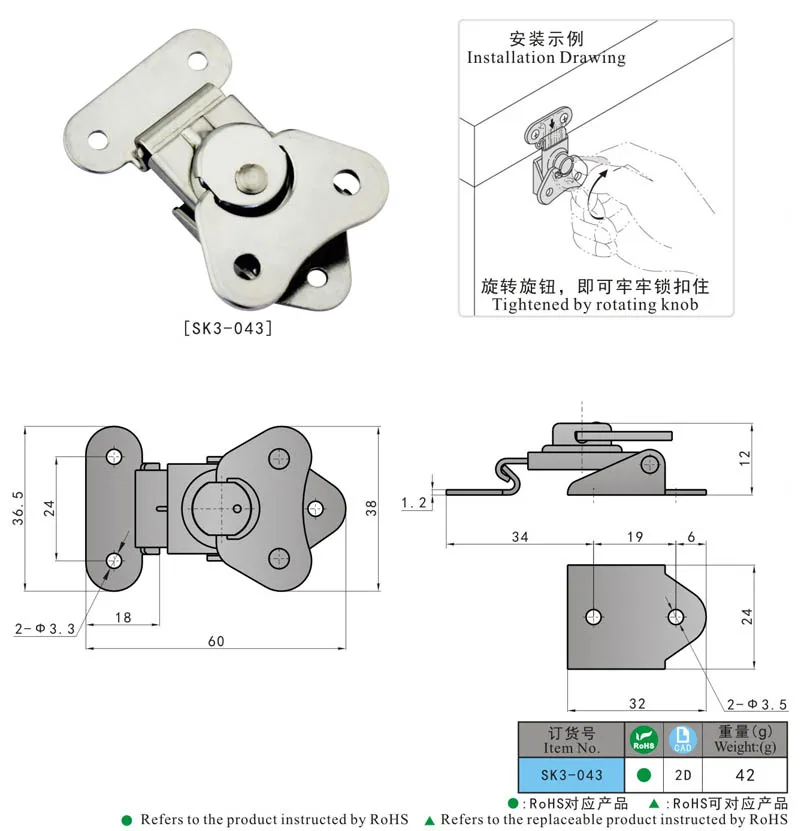 [SK3-043]

安装示例
Installation Drawing

旋转旋钮，即可牢牢锁扣住
Tightened by rotating knob

36.5

24

38

2-Φ3.3

18

60

1.2

12

34

19

6

24

32

2-Φ3.5

| 订货号 Item No. | RoHS | CAD | 重量(g) Weight:(g) |
|---|---|---|---|
| SK3-043 | ● | 2D | 42 |

●:RoHS对应产品 ▲:RoHS可对应产品

● Refers to the product instructed by RoHS ▲ Refers to the replaceable product instructed by RoHS