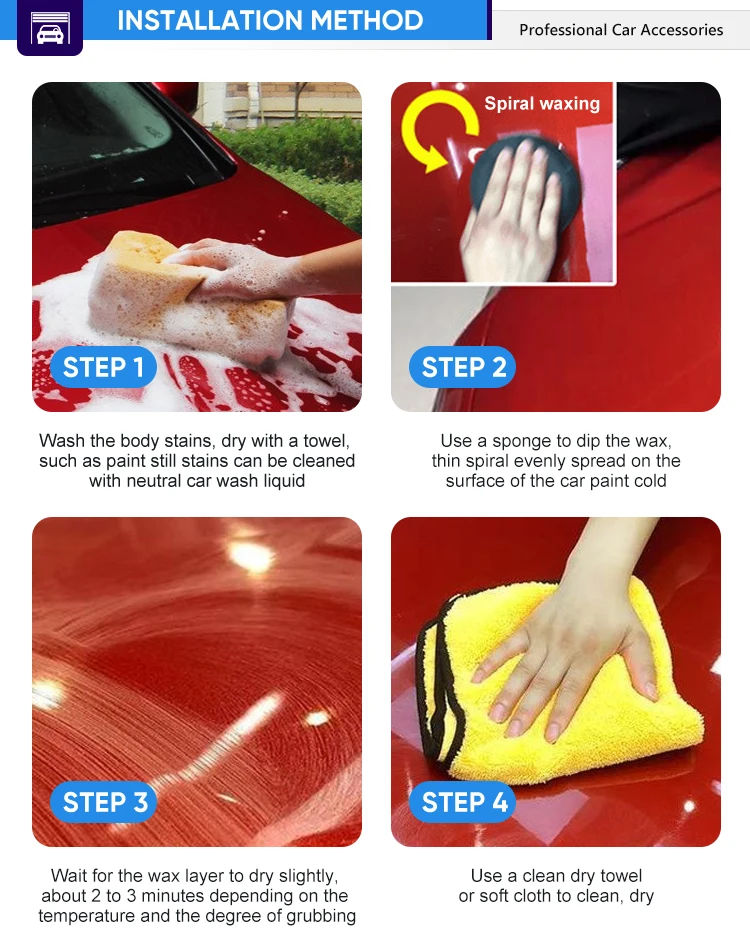 INSTALLATION METHOD

Professional Car Accessories

STEP 1

Wash the body stains, dry with a towel, such as paint still stains can be cleaned with neutral car wash liquid

Spiral waxing

STEP 2

Use a sponge to dip the wax, thin spiral evenly spread on the surface of the car paint cold

STEP 3

Wait for the wax layer to dry slightly, about 2 to 3 minutes depending on the temperature and the degree of grubbing

STEP 4

Use a clean dry towel or soft cloth to clean, dry