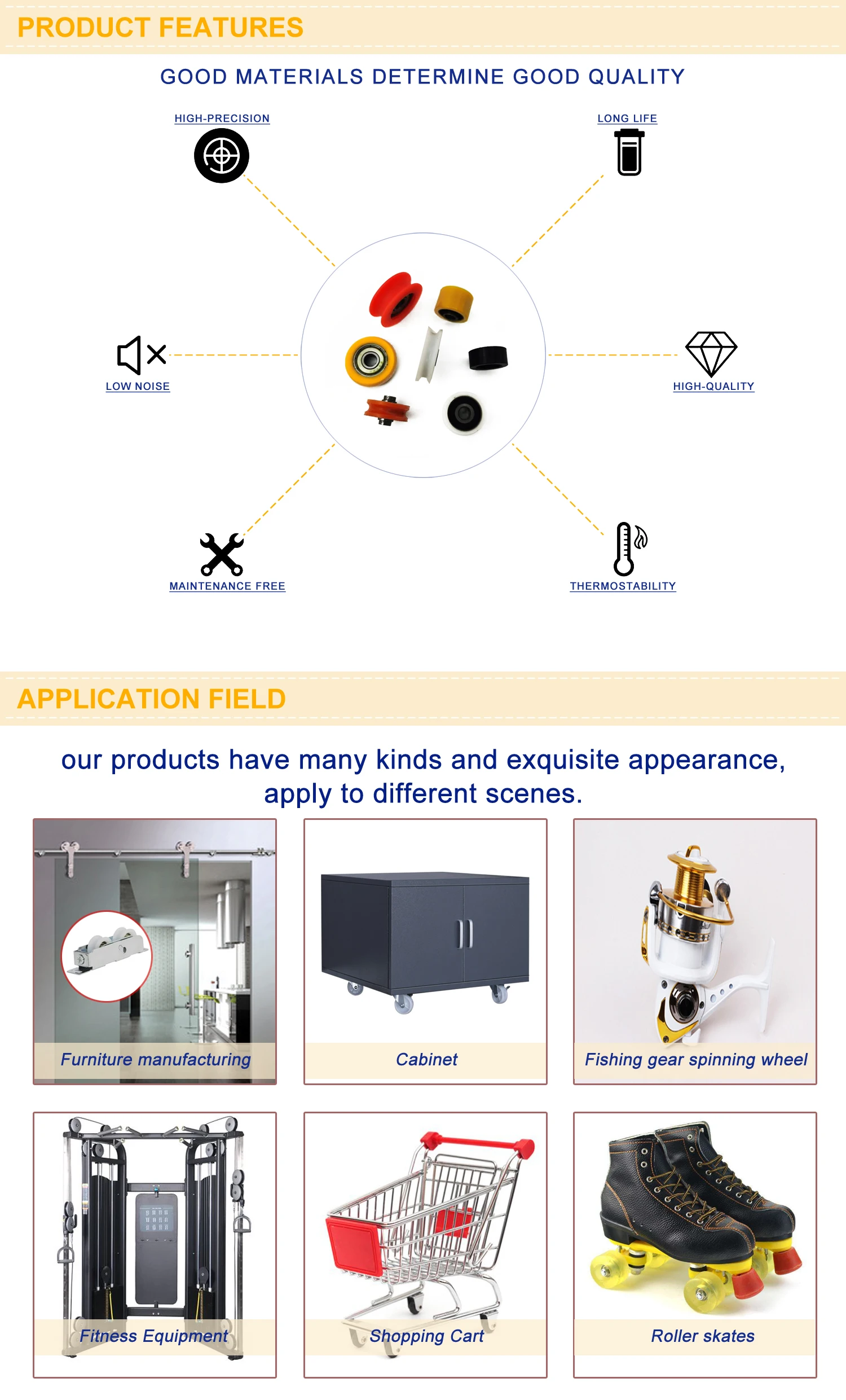 PRODUCT FEATURES

GOOD MATERIALS DETERMINE GOOD QUALITY

HIGH-PRECISION

LONG LIFE

LOW NOISE

HIGH-QUALITY

MAINTENANCE FREE

THERMOSTABILITY

APPLICATION FIELD

our products have many kinds and exquisite appearance, apply to different scenes.

Furniture manufacturing

Cabinet

Fishing gear spinning wheel

Fitness Equipment

Shopping Cart

Roller skates