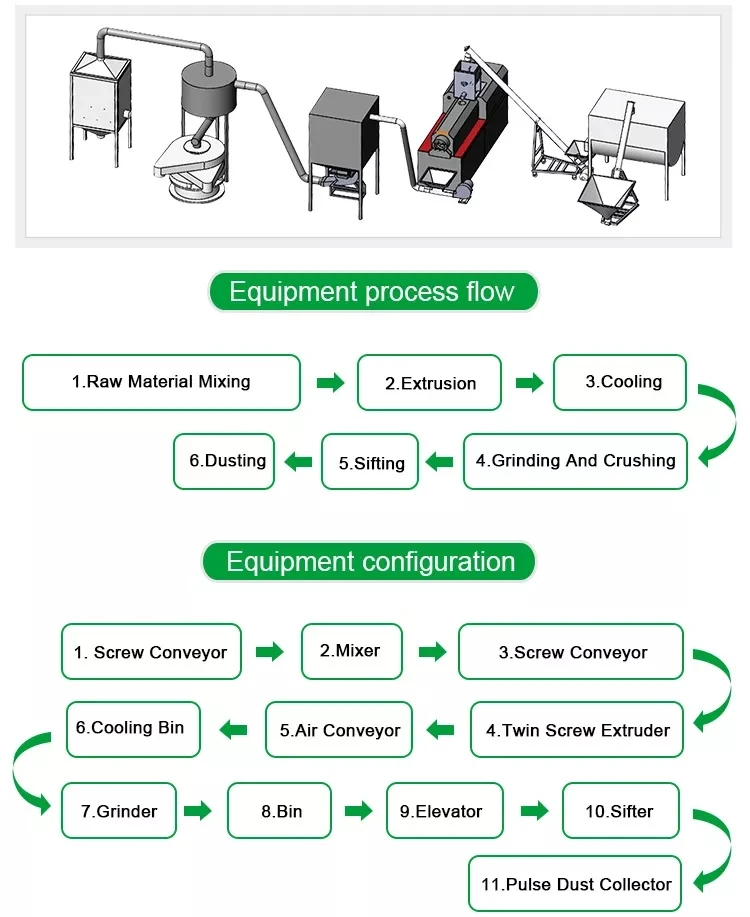 Equipment process flow

1.Raw Material Mixing

2.Extrusion

3.Cooling

4.Grinding And Crushing

5.Sifting

6.Dusting

Equipment configuration

1. Screw Conveyor

2.Mixer

3.Screw Conveyor

4.Twin Screw Extruder

5.Air Conveyor

6.Cooling Bin

7.Grinder

8.Bin

9.Elevator

10.Sifter

11.Pulse Dust Collector