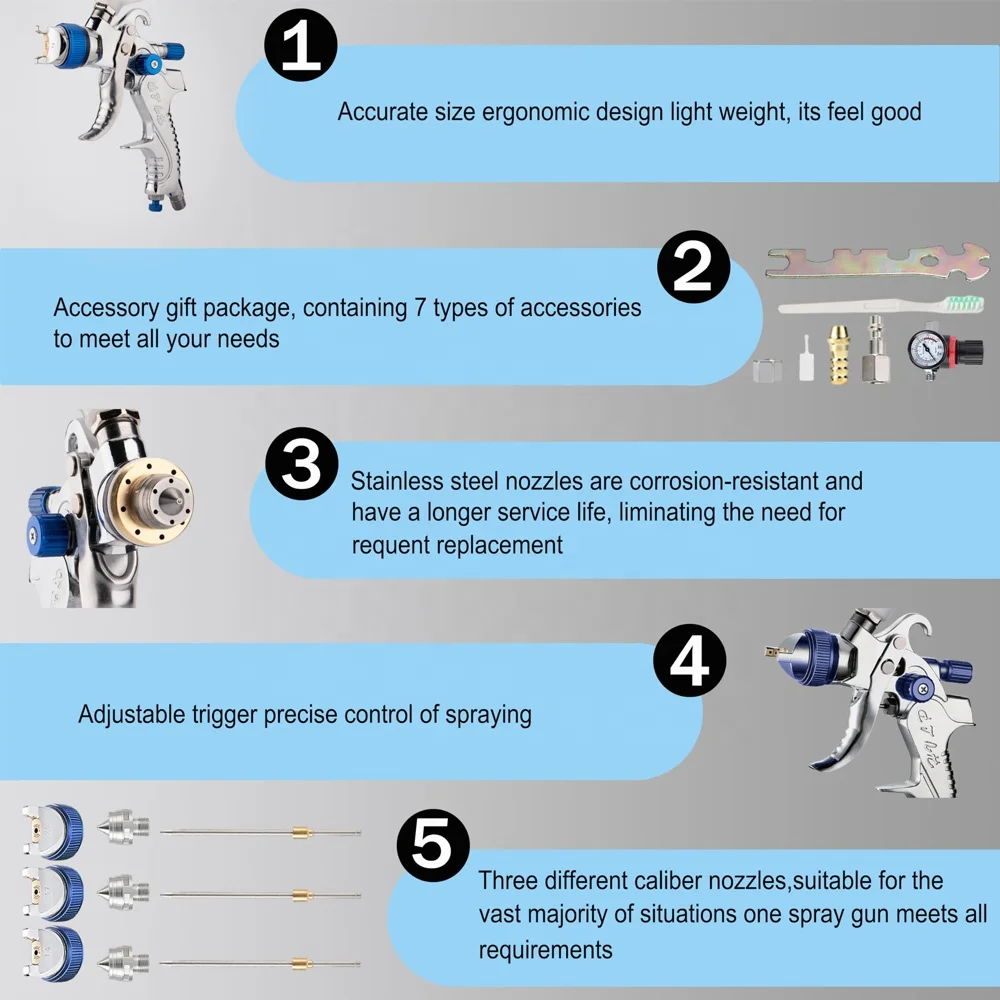 1

Accurate size ergonomic design light weight, its feel good

2

Accessory gift package, containing 7 types of accessories to meet all your needs

3

Stainless steel nozzles are corrosion-resistant and have a longer service life, liminating the need for requent replacement

4

Adjustable trigger precise control of spraying

5

Three different caliber nozzles,suitable for the vast majority of situations one spray gun meets all requirements