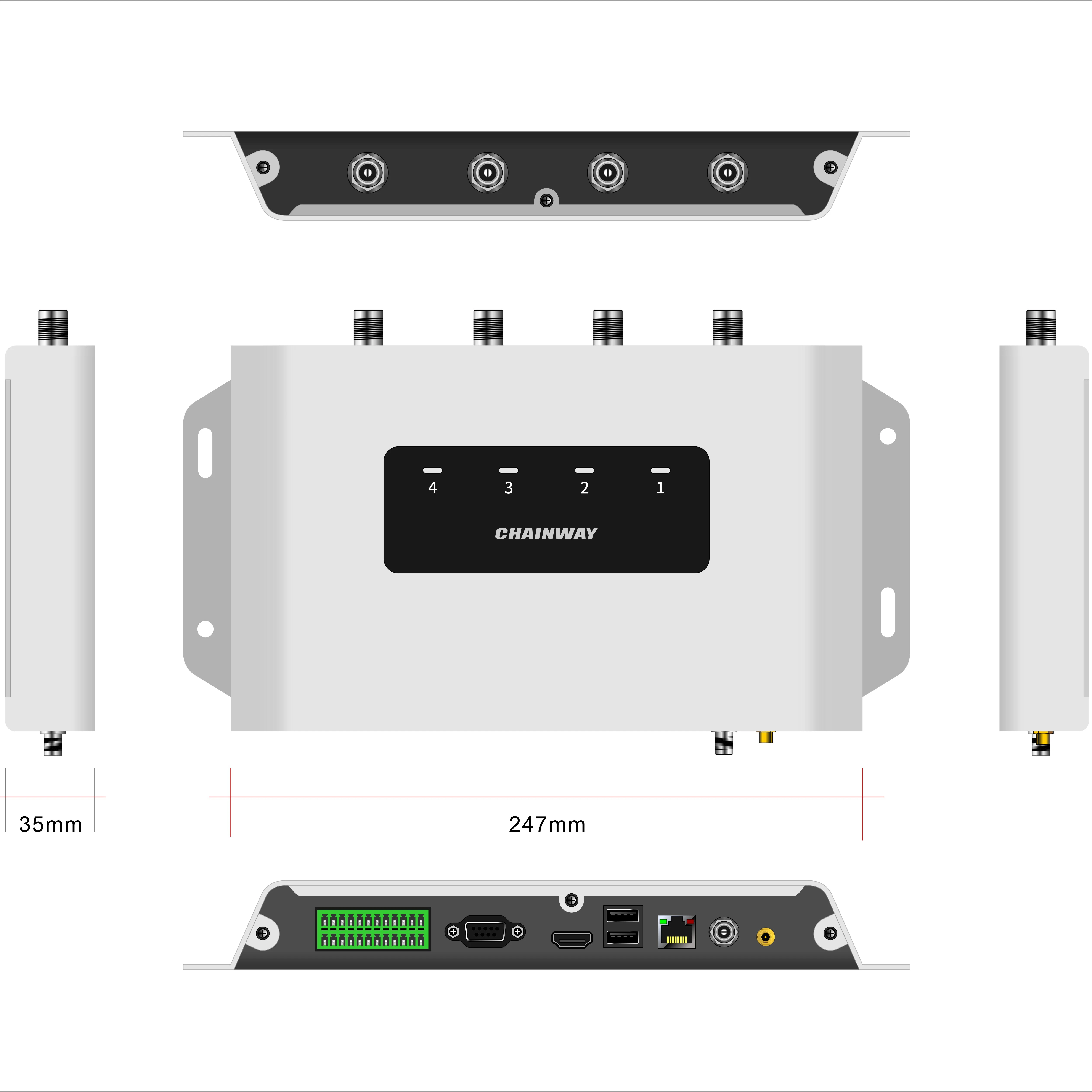 4 3 2 1

CHAINWAY

35mm

247mm