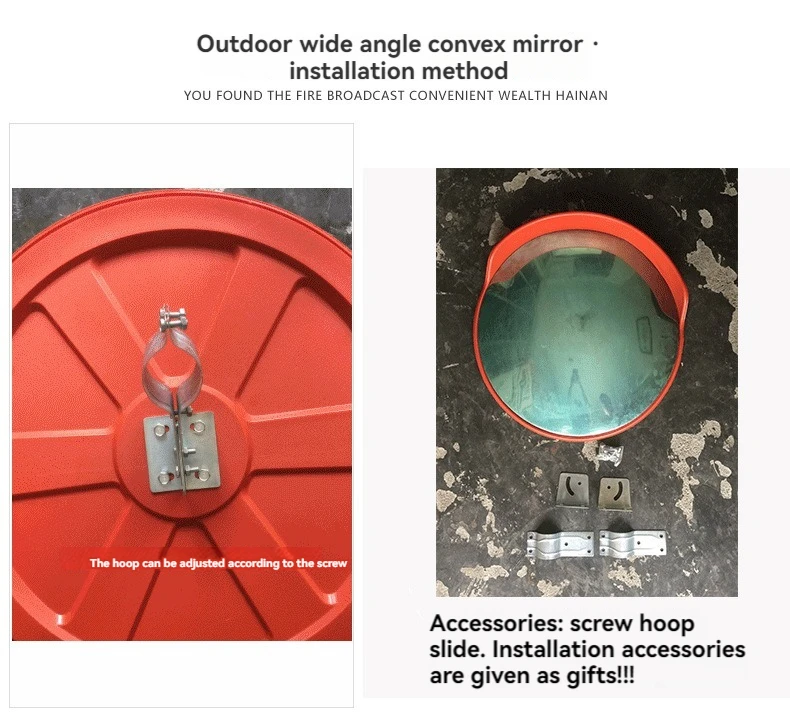 Outdoor wide angle convex mirror · installation method

YOU FOUND THE FIRE BROADCAST CONVENIENT WEALTH HAINAN

The hoop can be adjusted according to the screw

Accessories: screw hoop slide. Installation accessories are given as gifts!!!