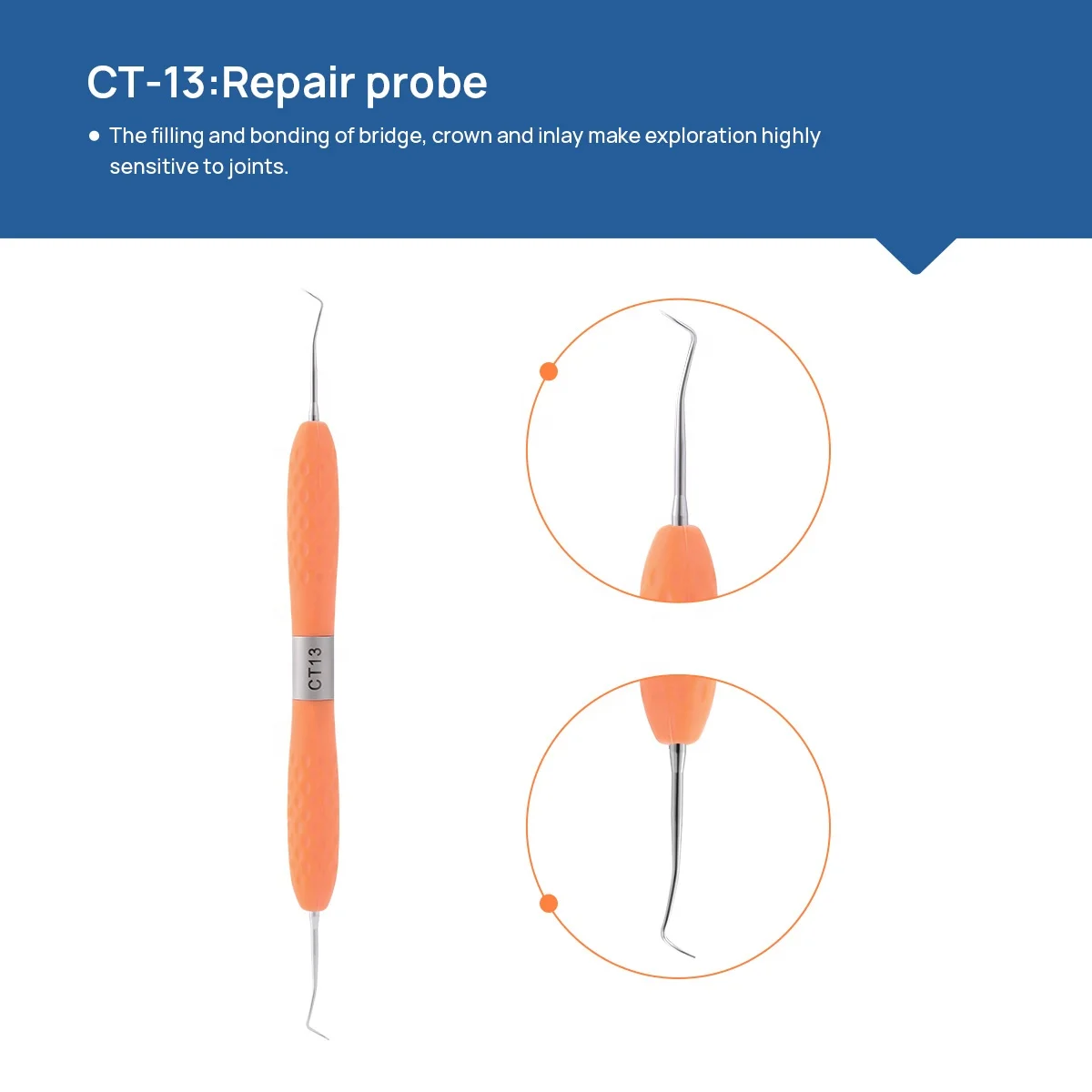 CT-13:Repair probe

• The filling and bonding of bridge, crown and inlay make exploration highly sensitive to joints.

CT13