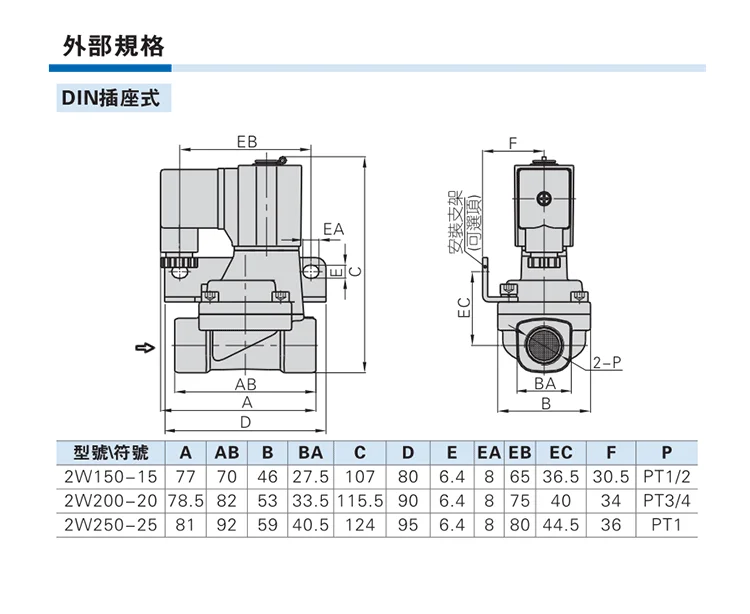 外部規格

DIN插座式

EB
EA
E
C
AB
A
D

F
安裝支架
(可選項)
EC
2-P
BA
B

| 型號\符號 | A | AB | B | BA | C | D | E | EA | EB | EC | F | P |
|---|---|---|---|---|---|---|---|---|---|---|---|---|
| 2W150-15 | 77 | 70 | 46 | 27.5 | 107 | 80 | 6.4 | 8 | 65 | 36.5 | 30.5 | PT1/2 |
| 2W200-20 | 78.5 | 82 | 53 | 33.5 | 115.5 | 90 | 6.4 | 8 | 75 | 40 | 34 | PT3/4 |
| 2W250-25 | 81 | 92 | 59 | 40.5 | 124 | 95 | 6.4 | 8 | 80 | 44.5 | 36 | PT1 |