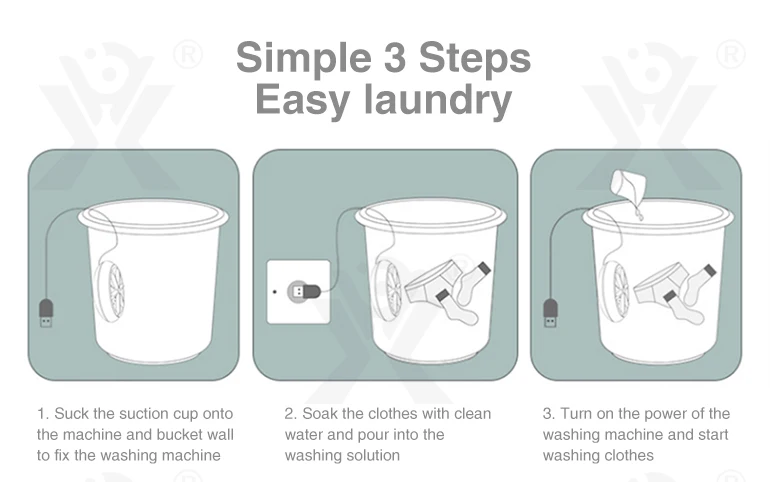 Simple 3 Steps
Easy laundry

1. Suck the suction cup onto the machine and bucket wall to fix the washing machine

2. Soak the clothes with clean water and pour into the washing solution

3. Turn on the power of the washing machine and start washing clothes