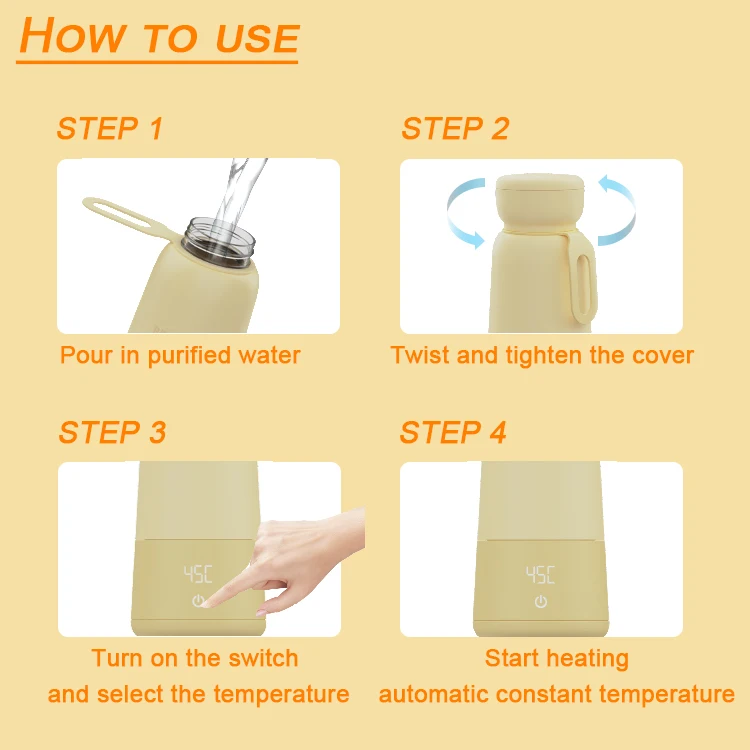 HOW TO USE

STEP 1

Pour in purified water

STEP 2

Twist and tighten the cover

STEP 3

45C

Turn on the switch and select the temperature

STEP 4

45C

Start heating automatic constant temperature