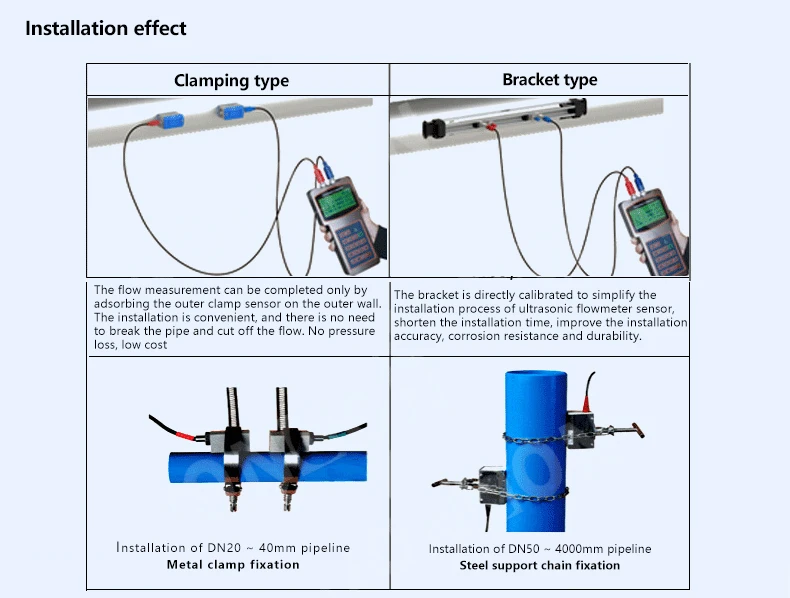 Installation effect

| Clamping type | Bracket type |
|---|---|
| The flow measurement can be completed only by adsorbing the outer clamp sensor on the outer wall. The installation is convenient, and there is no need to break the pipe and cut off the flow. No pressure loss, low cost | The bracket is directly calibrated to simplify the installation process of ultrasonic flowmeter sensor, shorten the installation time, improve the installation accuracy, corrosion resistance and durability. |
| Installation of DN20 ~ 40mm pipeline **Metal clamp fixation** | Installation of DN50 ~ 4000mm pipeline **Steel support chain fixation** |