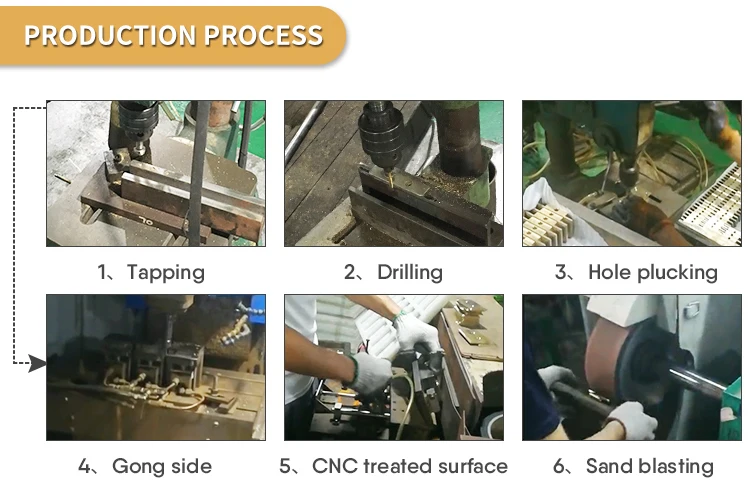 PRODUCTION PROCESS

1、Tapping

2、Drilling

3、Hole plucking

4、Gong side

5、CNC treated surface

6、Sand blasting