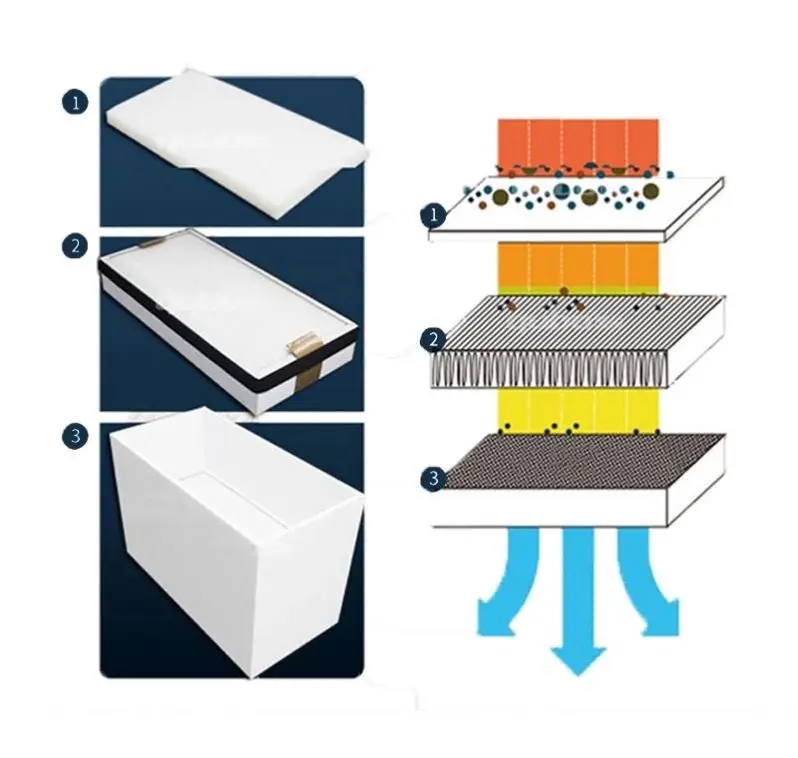 1
2
3
1
2
3