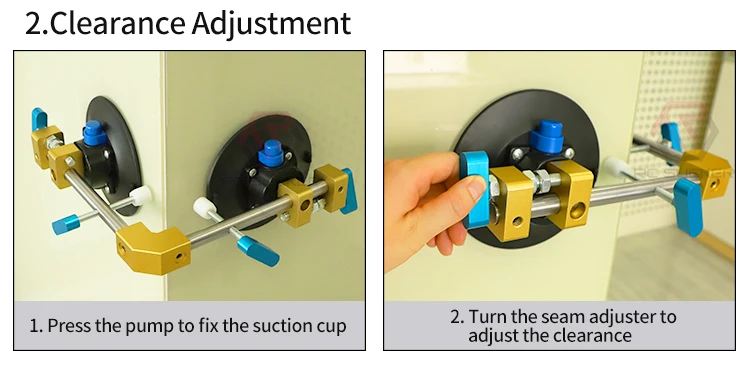 2.Clearance Adjustment

1. Press the pump to fix the suction cup

2. Turn the seam adjuster to adjust the clearance