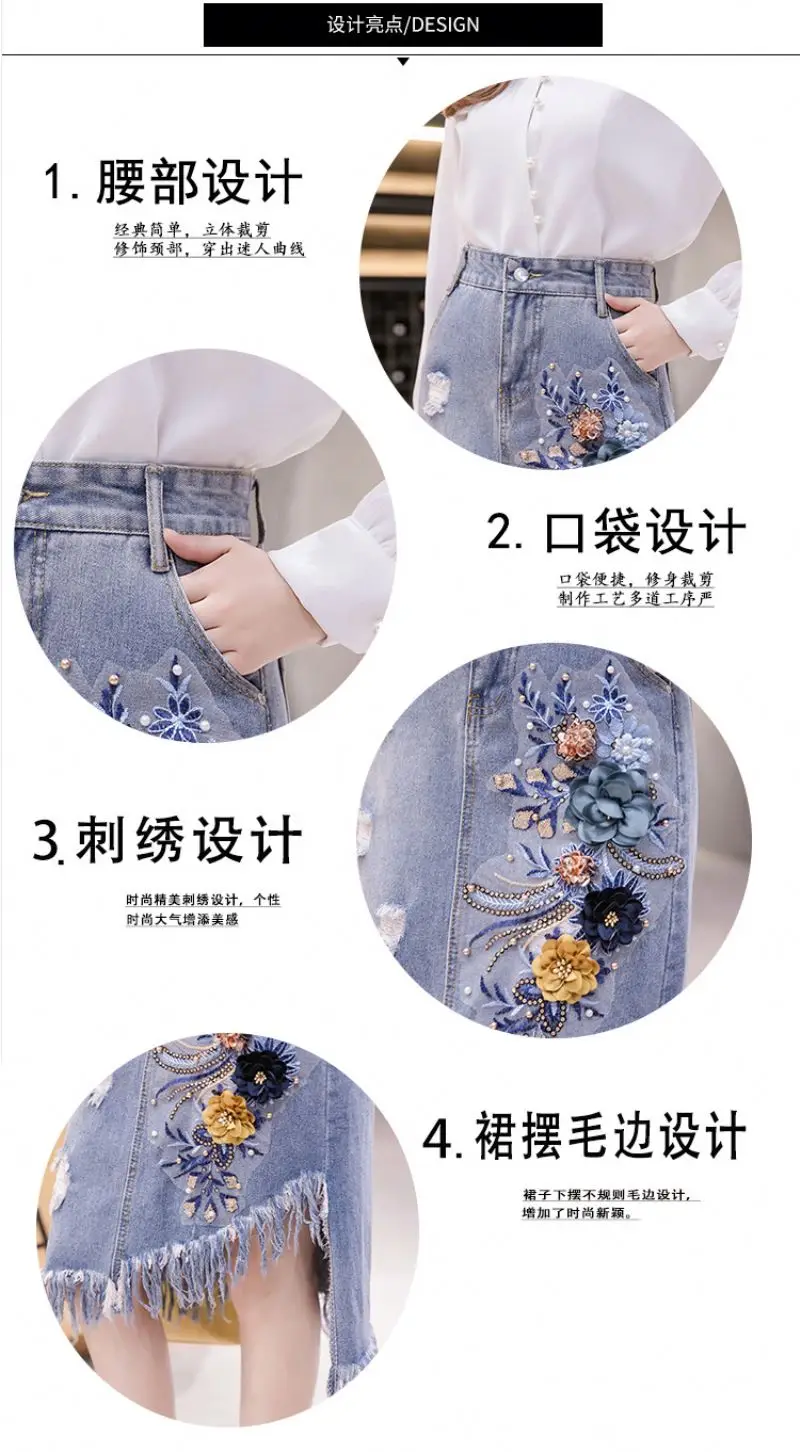 设计亮点/DESIGN

1. 腰部设计

经典简单，立体裁剪
修饰颈部，穿出迷人曲线

2. 口袋设计

口袋便捷，修身裁剪
制作工艺多道工序严

3. 刺绣设计

时尚精美刺绣设计，个性
时尚大气增添美感

4. 裙摆毛边设计

裙子下摆不规则毛边设计，
增加了时尚新颖。