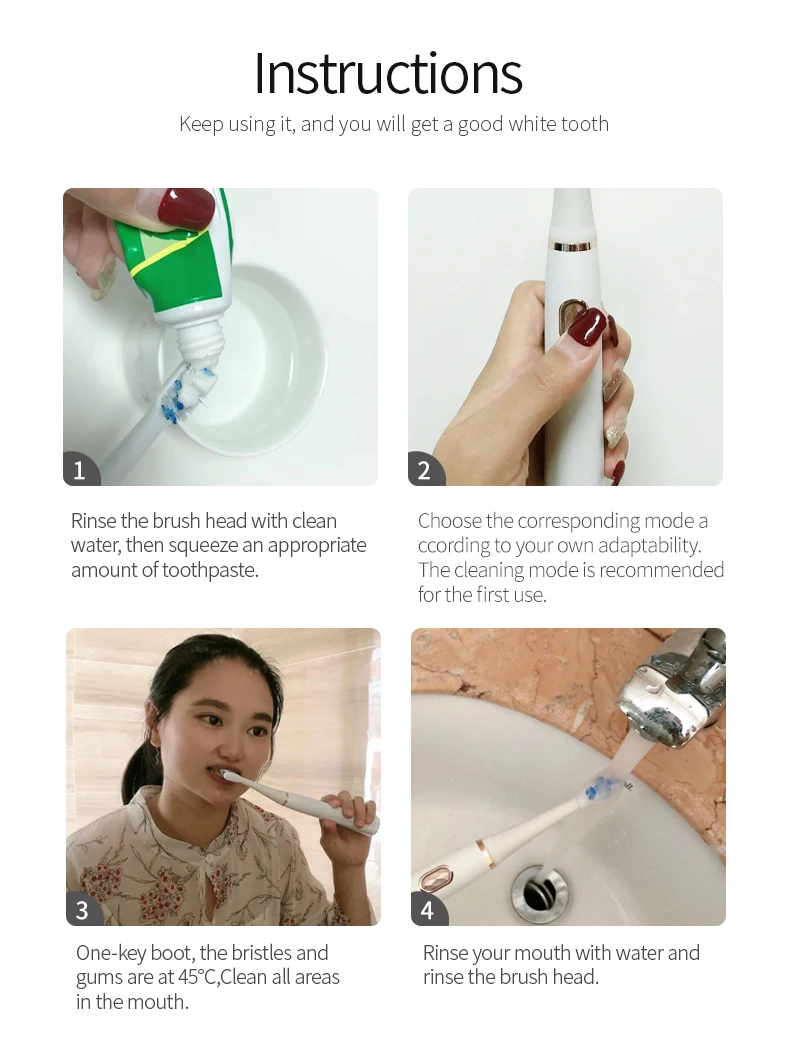 Instructions

Keep using it, and you will get a good white tooth

1

Rinse the brush head with clean water, then squeeze an appropriate amount of toothpaste.

2

Choose the corresponding mode a ccording to your own adaptability. The cleaning mode is recommended for the first use.

3

One-key boot, the bristles and gums are at 45°C,Clean all areas in the mouth.

4

Rinse your mouth with water and rinse the brush head.