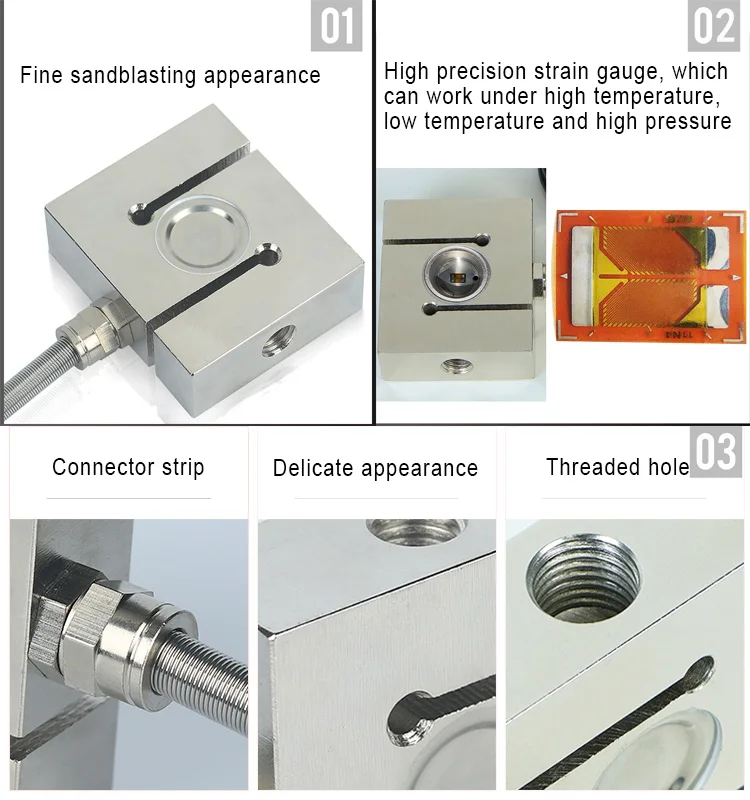 01

Fine sandblasting appearance

02

High precision strain gauge, which can work under high temperature, low temperature and high pressure

Connector strip

Delicate appearance

Threaded hole

03