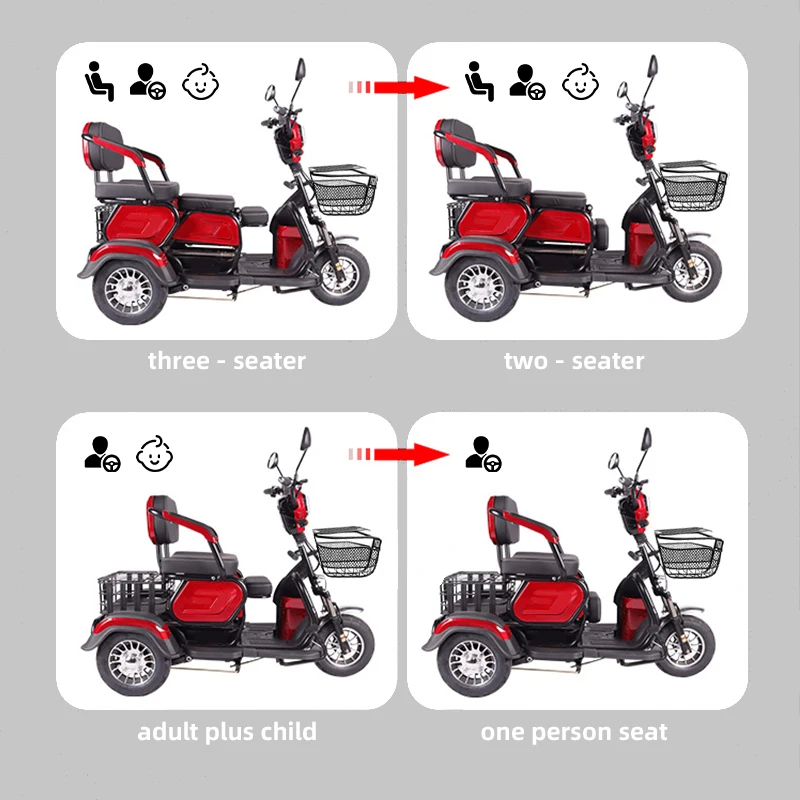 three - seater

two - seater

adult plus child

one person seat