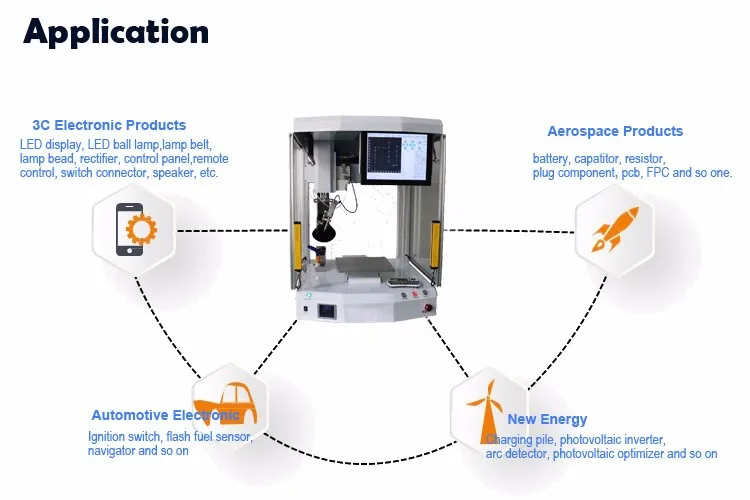 Application

3C Electronic Products
LED display, LED ball lamp,lamp belt, lamp bead, rectifier, control panel,remote control, switch connector, speaker, etc.

Aerospace Products
battery, capatitor, resistor, plug component, pcb, FPC and so one.

Automotive Electronic
Ignition switch, flash fuel sensor, navigator and so on

New Energy
Charging pile, photovoltaic inverter, arc detector, photovoltaic optimizer and so on