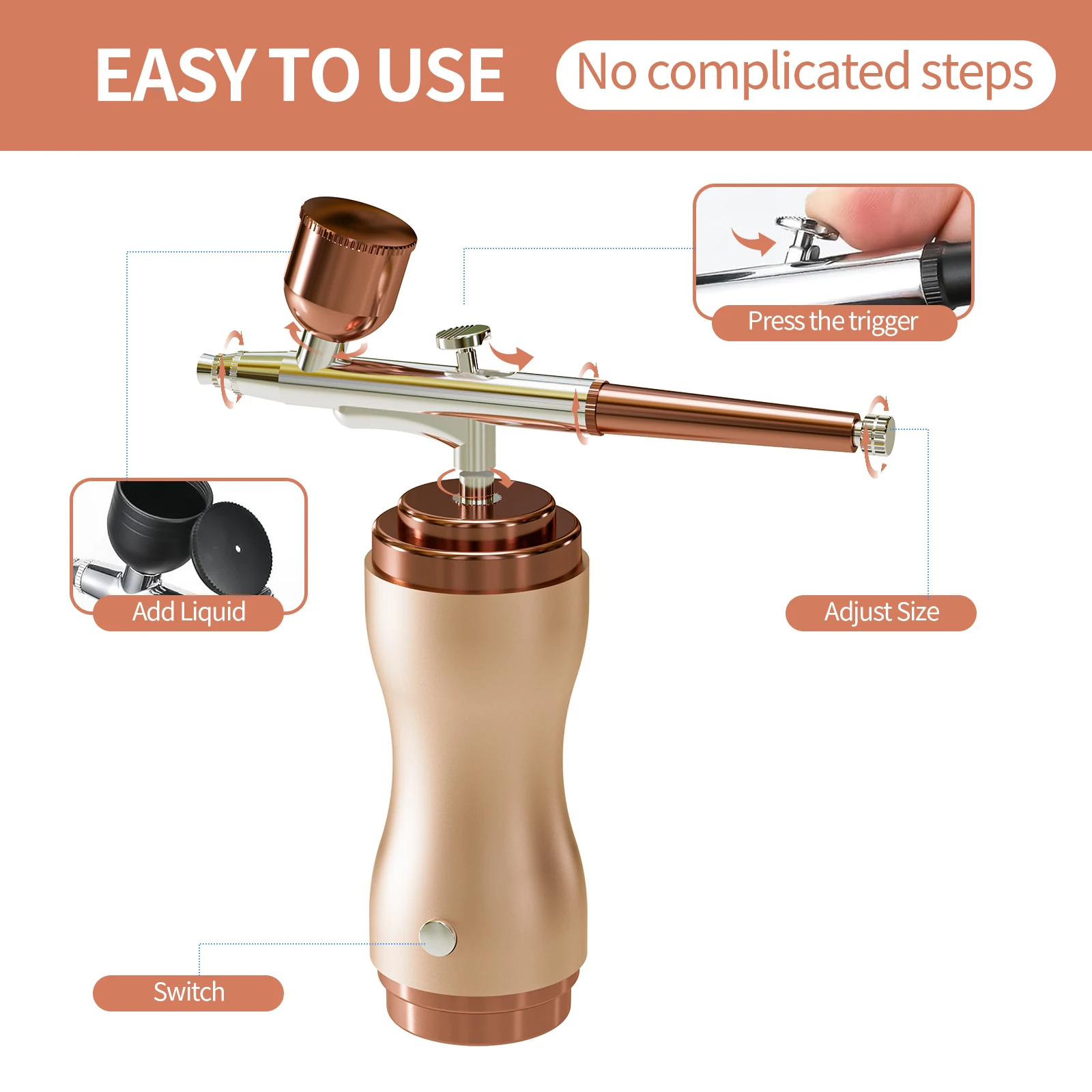 EASY TO USE No complicated steps

Press the trigger

Add Liquid

Adjust Size

Switch