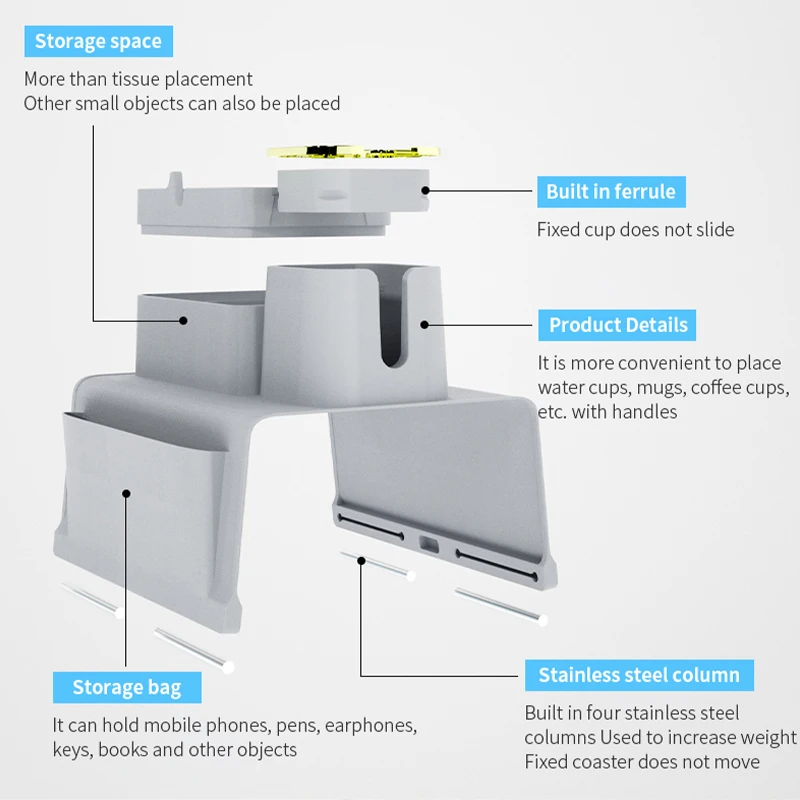 Storage space

More than tissue placement
Other small objects can also be placed

Built in ferrule

Fixed cup does not slide

Product Details

It is more convenient to place water cups, mugs, coffee cups, etc. with handles

Storage bag

It can hold mobile phones, pens, earphones, keys, books and other objects

Stainless steel column

Built in four stainless steel columns Used to increase weight
Fixed coaster does not move