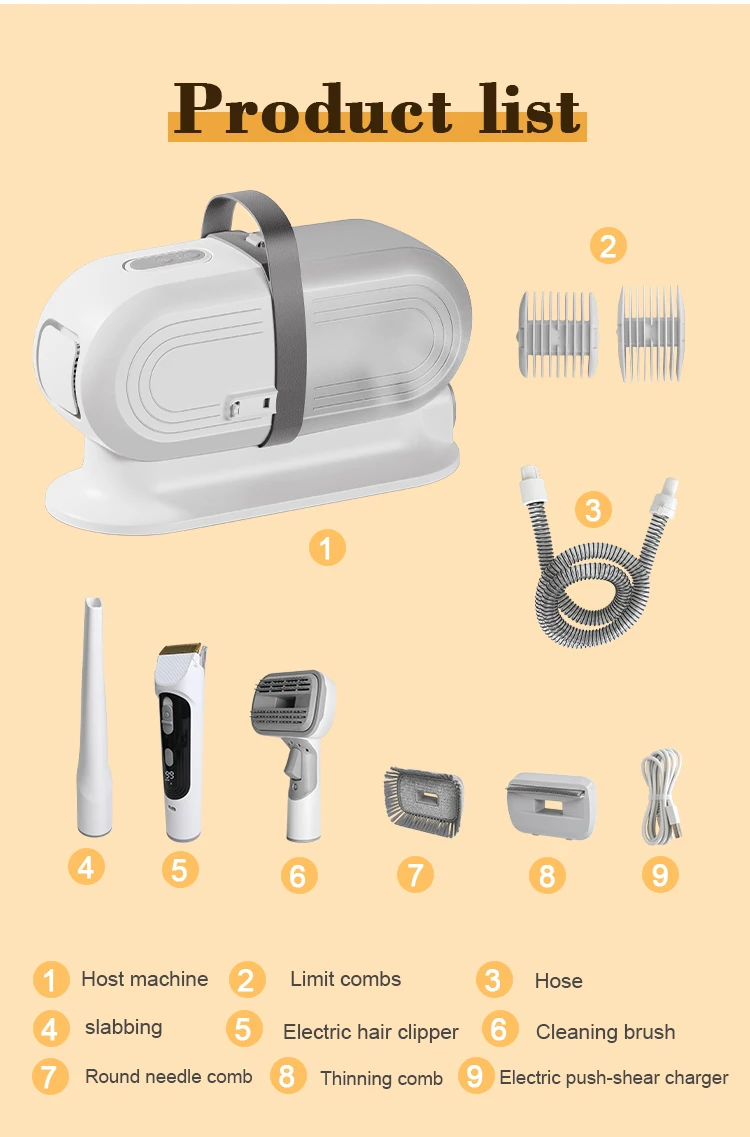 Product list

2

3

1

4 5 6 7 8 9

1 Host machine
2 Limit combs
3 Hose
4 slabbing
5 Electric hair clipper
6 Cleaning brush
7 Round needle comb
8 Thinning comb
9 Electric push-shear charger