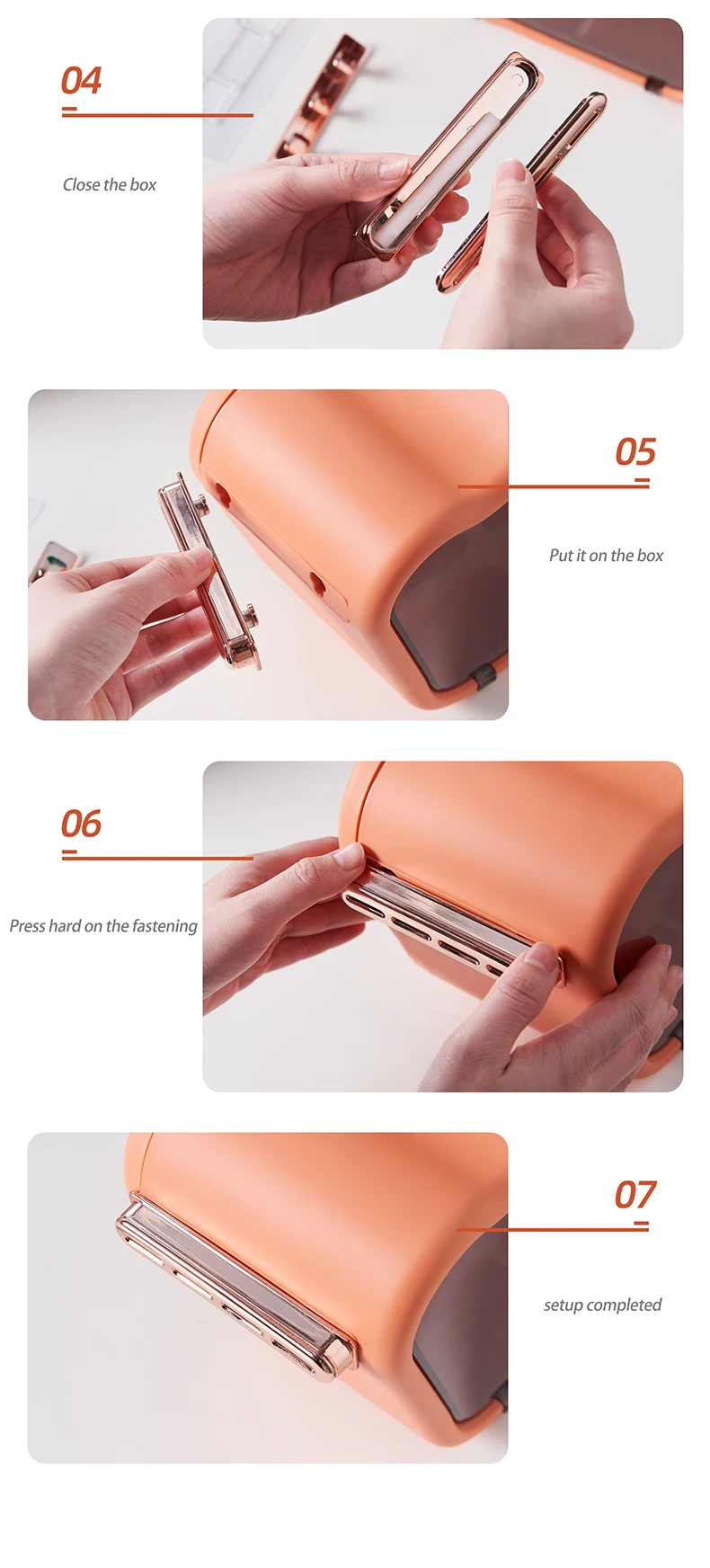 04

Close the box

05

Put it on the box

06

Press hard on the fastening

07

setup completed