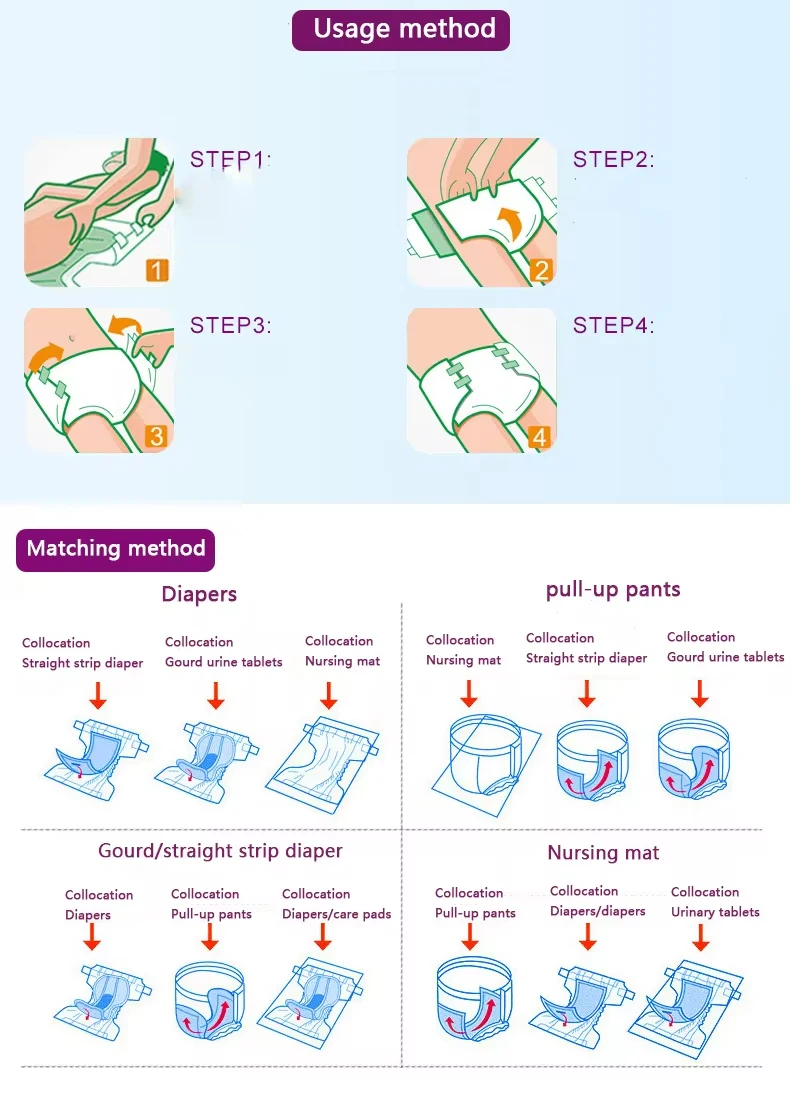 Usage method

1
STEP1:

2
STEP2:

3
STEP3:

4
STEP4:

Matching method

Diapers

Collocation
Straight strip diaper

Collocation
Gourd urine tablets

Collocation
Nursing mat

pull-up pants

Collocation
Nursing mat

Collocation
Straight strip diaper

Collocation
Gourd urine tablets

Gourd/straight strip diaper

Collocation
Diapers

Collocation
Pull-up pants

Collocation
Diapers/care pads

Nursing mat

Collocation
Pull-up pants

Collocation
Diapers/diapers

Collocation
Urinary tablets