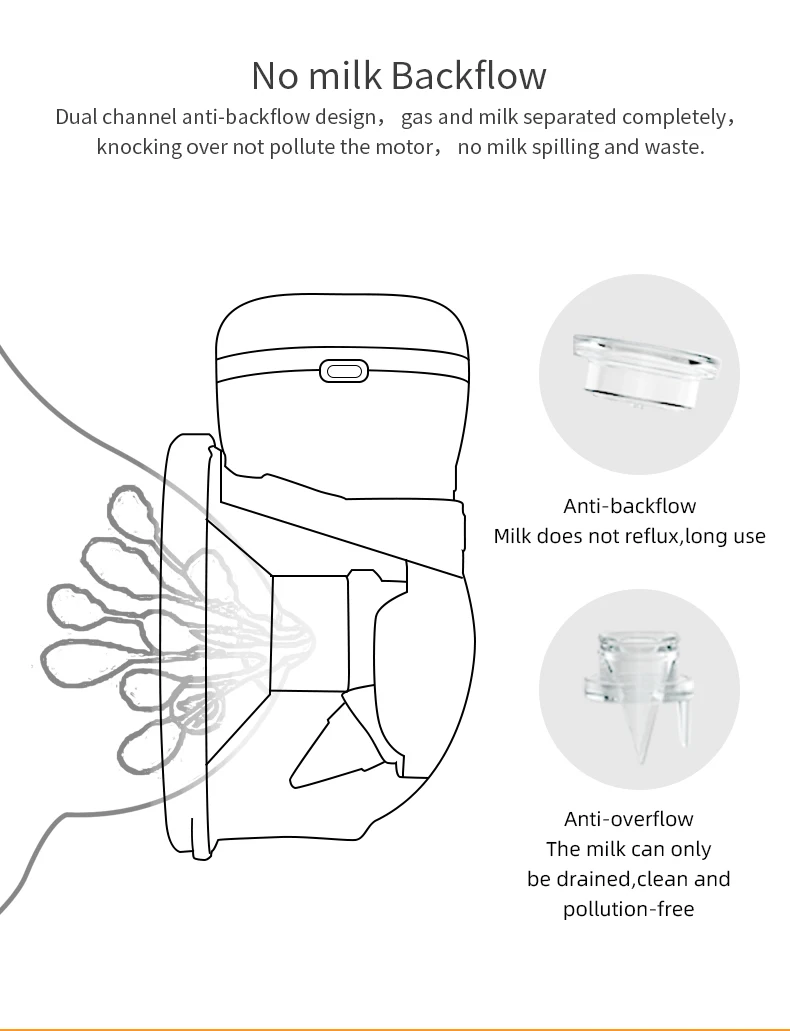 No milk Backflow

Dual channel anti-backflow design， gas and milk separated completely， knocking over not pollute the motor， no milk spilling and waste.

Anti-backflow
Milk does not reflux,long use

Anti-overflow
The milk can only be drained,clean and pollution-free