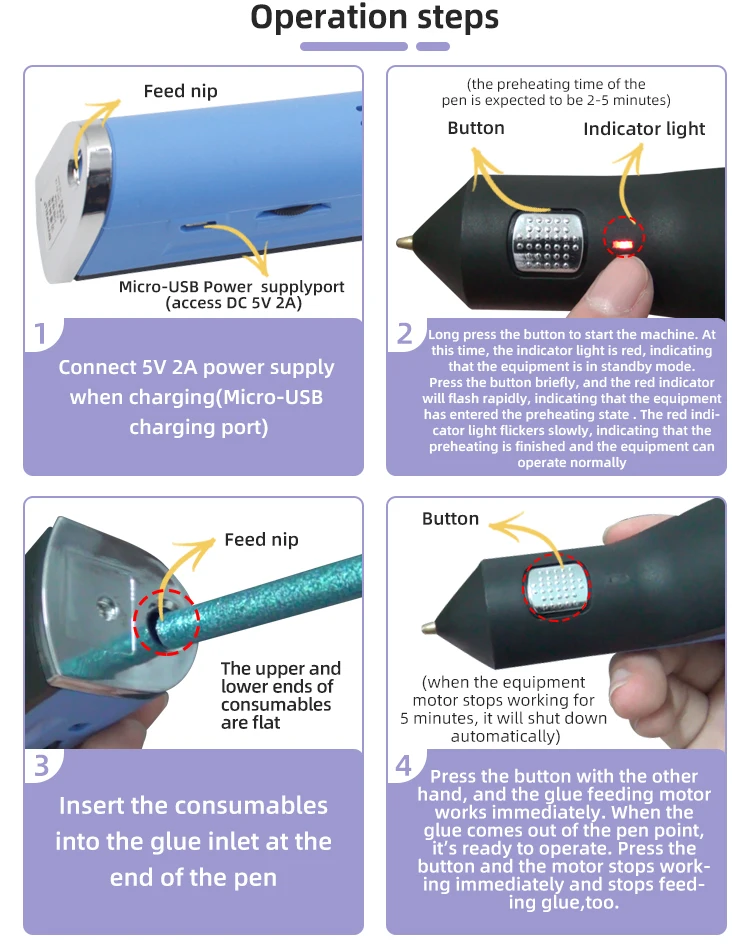 Operation steps

Feed nip

Micro-USB Power supplyport (access DC 5V 2A)

1

Connect 5V 2A power supply when charging(Micro-USB charging port)

(the preheating time of the pen is expected to be 2-5 minutes)

Button

Indicator light

2

Long press the button to start the machine. At this time, the indicator light is red, indicating that the equipment is in standby mode. Press the button briefly, and the red indicator will flash rapidly, indicating that the equipment has entered the preheating state . The red indicator light flickers slowly, indicating that the preheating is finished and the equipment can operate normally

Feed nip

The upper and lower ends of consumables are flat

3

Insert the consumables into the glue inlet at the end of the pen

Button

(when the equipment motor stops working for 5 minutes, it will shut down automatically)

4

Press the button with the other hand, and the glue feeding motor works immediately. When the glue comes out of the pen point, it's ready to operate. Press the button and the motor stops working immediately and stops feeding glue,too.