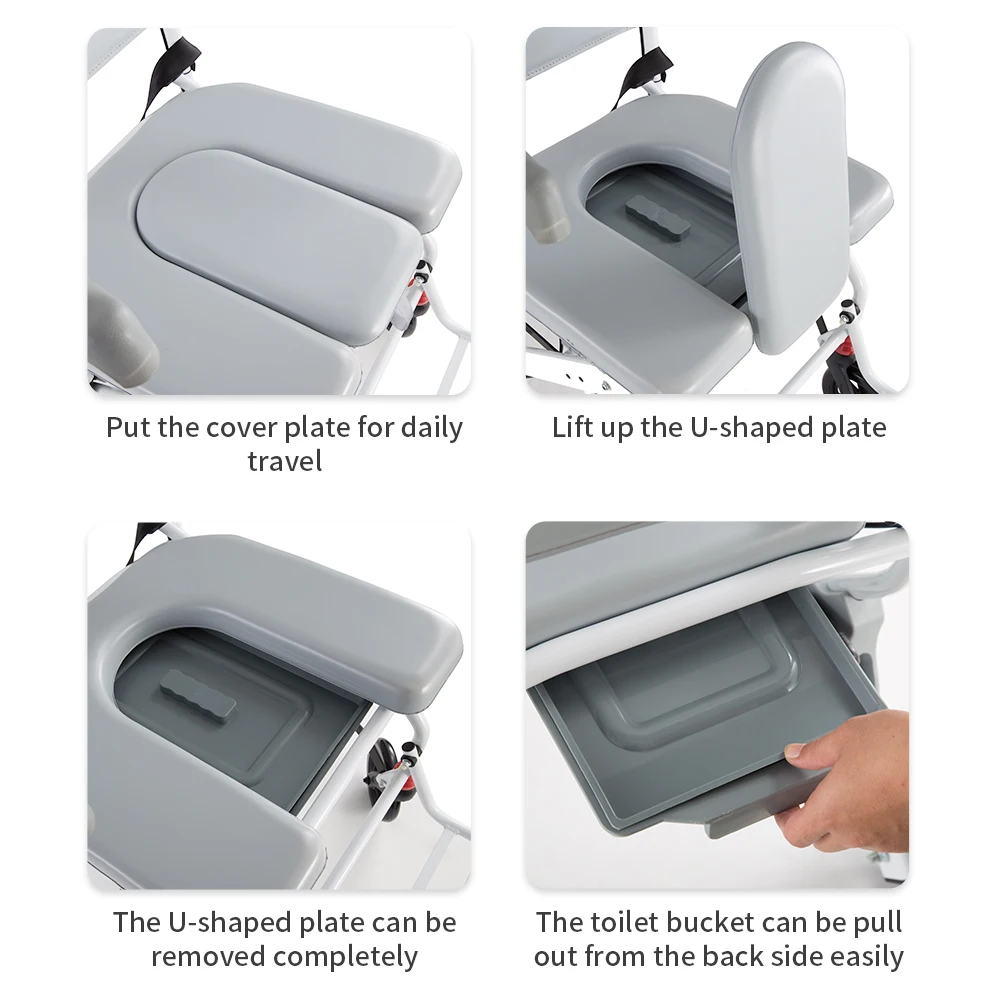 Put the cover plate for daily travel

Lift up the U-shaped plate

The U-shaped plate can be removed completely

The toilet bucket can be pull out from the back side easily