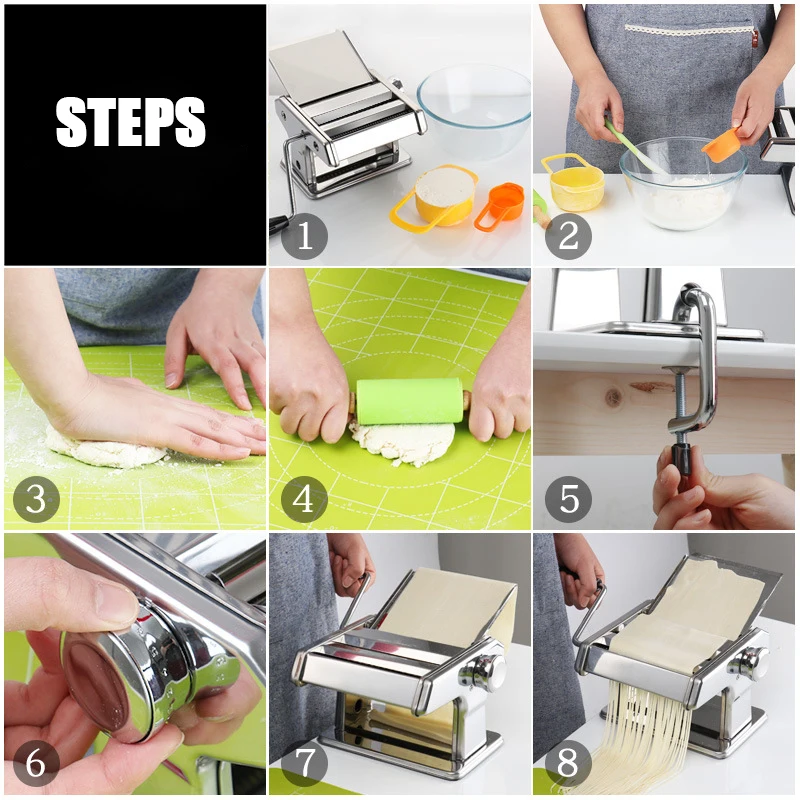 STEPS

1

2

3

4

5

6

7

8