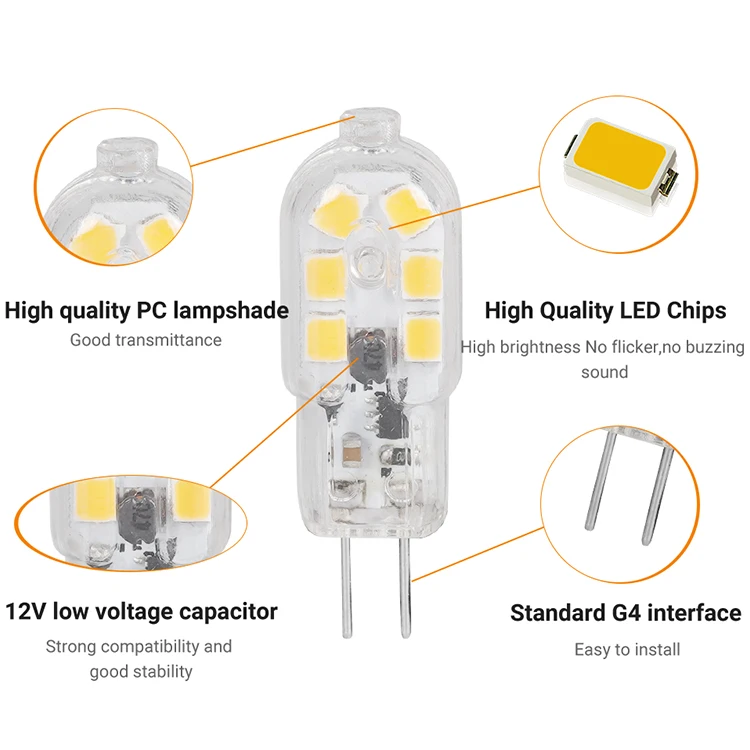 High quality PC lampshade

Good transmittance

High Quality LED Chips

High brightness No flicker,no buzzing sound

12V low voltage capacitor

Strong compatibility and good stability

Standard G4 interface

Easy to install