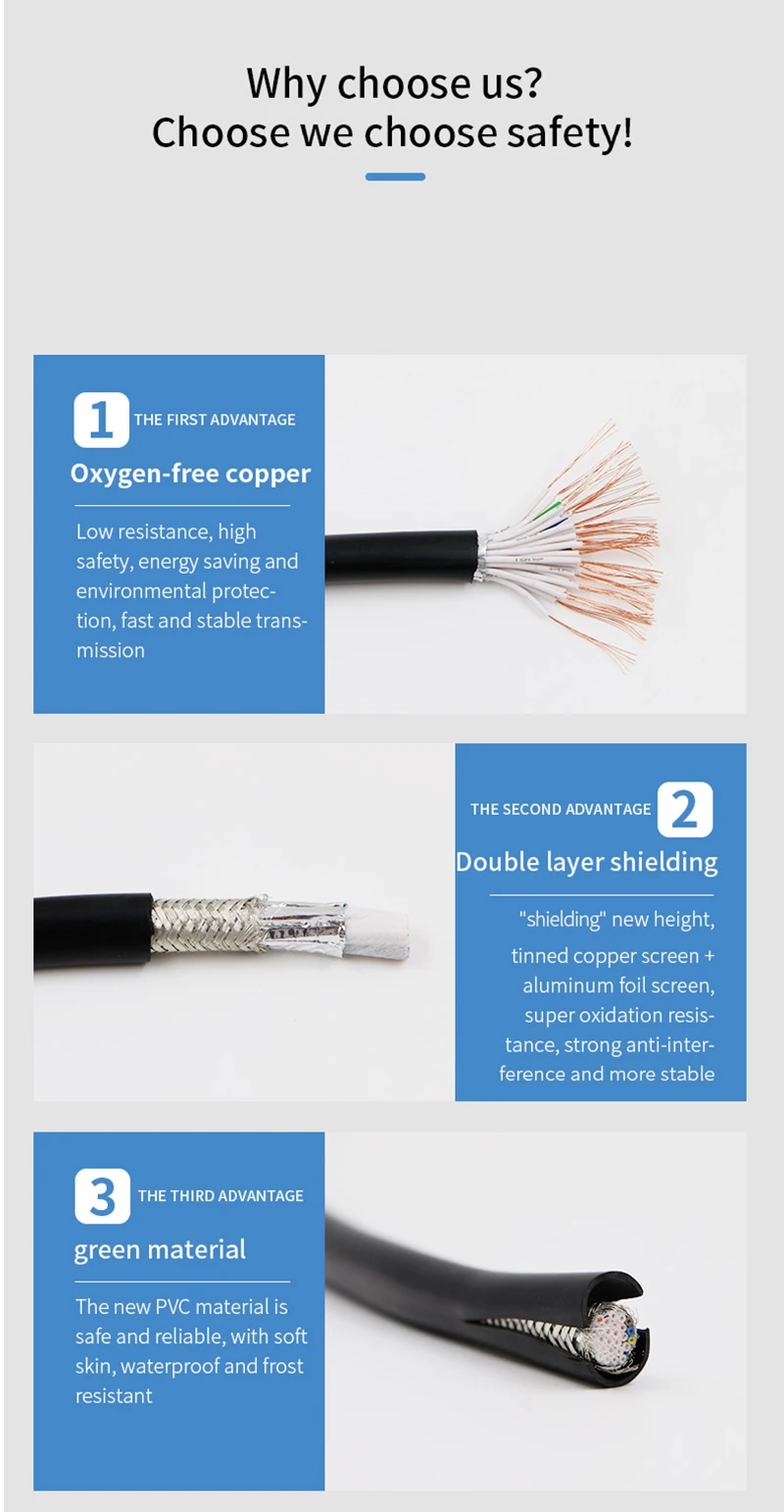 Why choose us?
Choose we choose safety!

1 THE FIRST ADVANTAGE

Oxygen-free copper

Low resistance, high safety, energy saving and environmental protection, fast and stable transmission

THE SECOND ADVANTAGE 2

Double layer shielding

"shielding" new height, tinned copper screen + aluminum foil screen, super oxidation resistance, strong anti-interference and more stable

3 THE THIRD ADVANTAGE

green material

The new PVC material is safe and reliable, with soft skin, waterproof and frost resistant