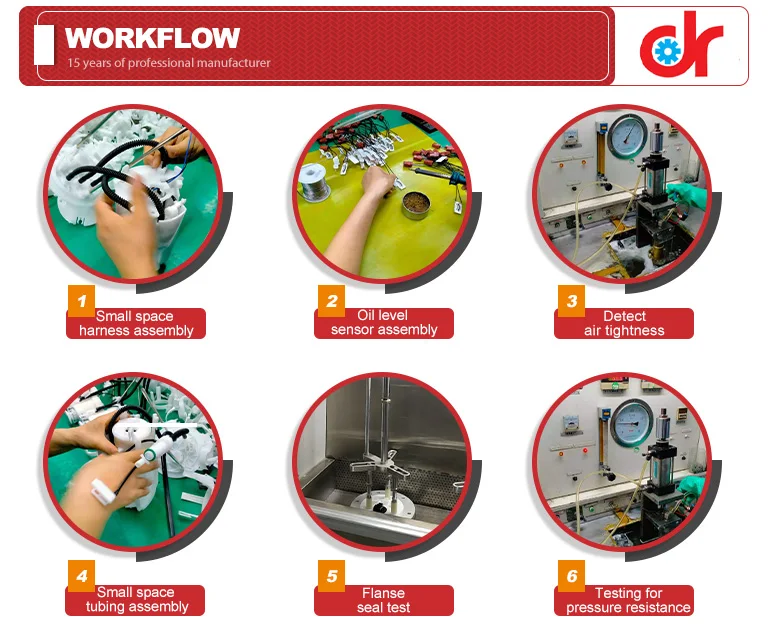 WORKFLOW
15 years of professional manufacturer

dr

1 Small space harness assembly

2 Oil level sensor assembly

3 Detect air tightness

4 Small space tubing assembly

5 Flanse seal test

6 Testing for pressure resistance