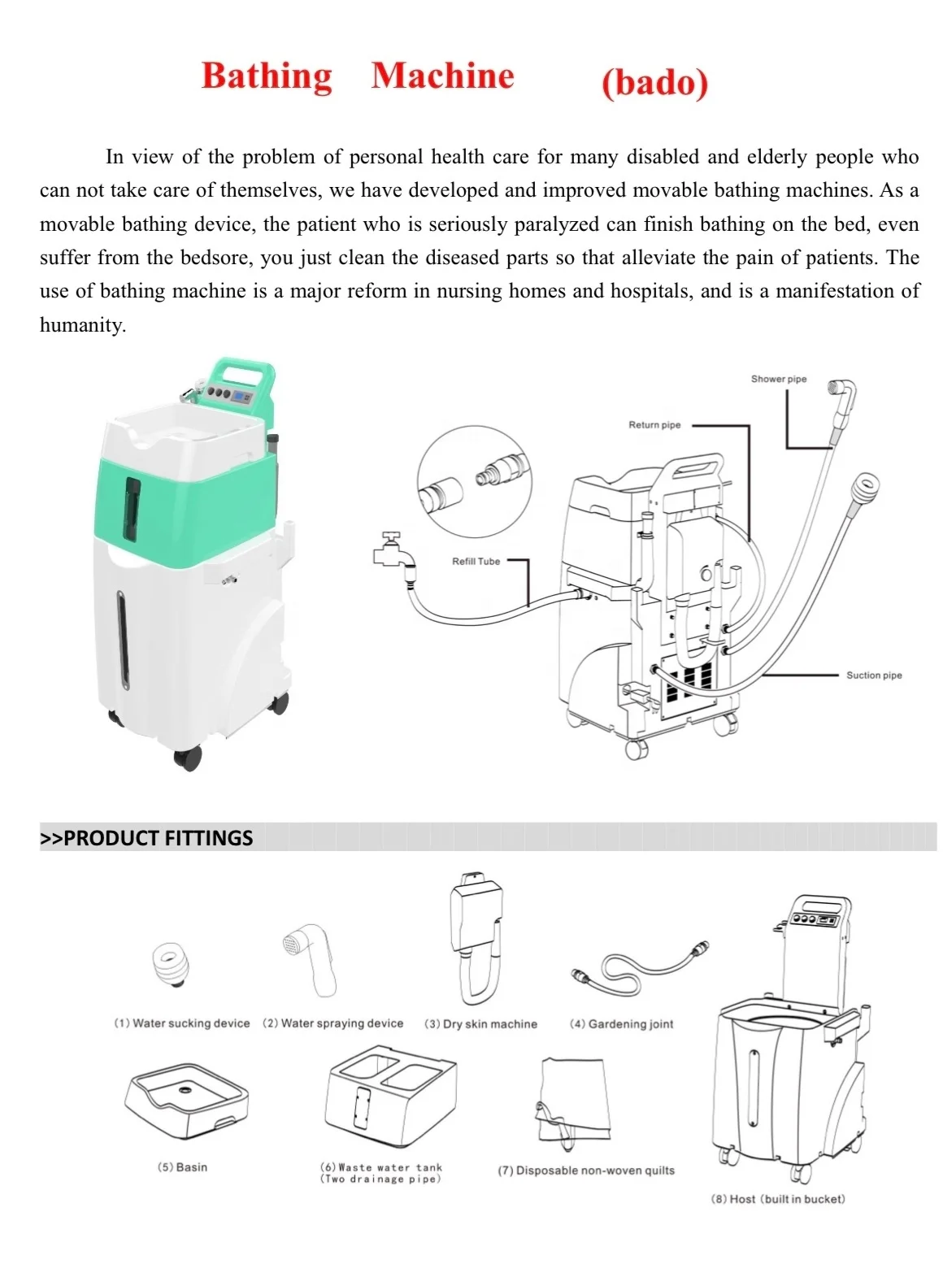 Bathing Machine (bado)

In view of the problem of personal health care for many disabled and elderly people who can not take care of themselves, we have developed and improved movable bathing machines. As a movable bathing device, the patient who is seriously paralyzed can finish bathing on the bed, even suffer from the bedsore, you just clean the diseased parts so that alleviate the pain of patients. The use of bathing machine is a major reform in nursing homes and hospitals, and is a manifestation of humanity.

Shower pipe

Return pipe

Refill Tube

Suction pipe

>>PRODUCT FITTINGS

(1) Water sucking device

(2) Water spraying device

(3) Dry skin machine

(4) Gardening joint

(5) Basin

(6) Waste water tank (Two drainage pipe)

(7) Disposable non-woven quilts

(8) Host (built in bucket)