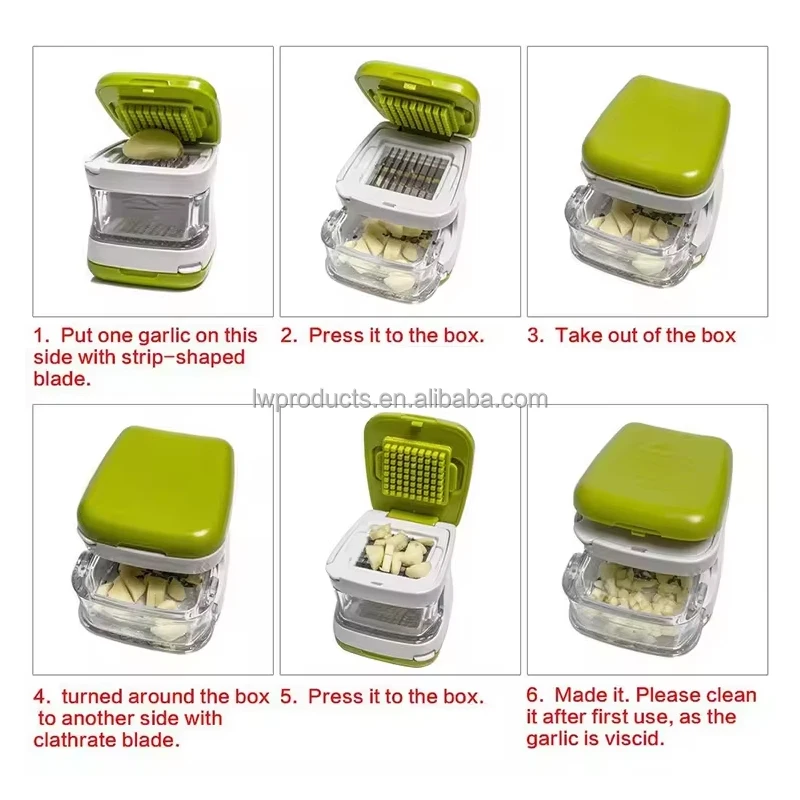 1. Put one garlic on this side with strip-shaped blade.

2. Press it to the box.

3. Take out of the box

lwproducts.en.alibaba.com

4. turned around the box to another side with clathrate blade.

5. Press it to the box.

6. Made it. Please clean it after first use, as the garlic is viscid.