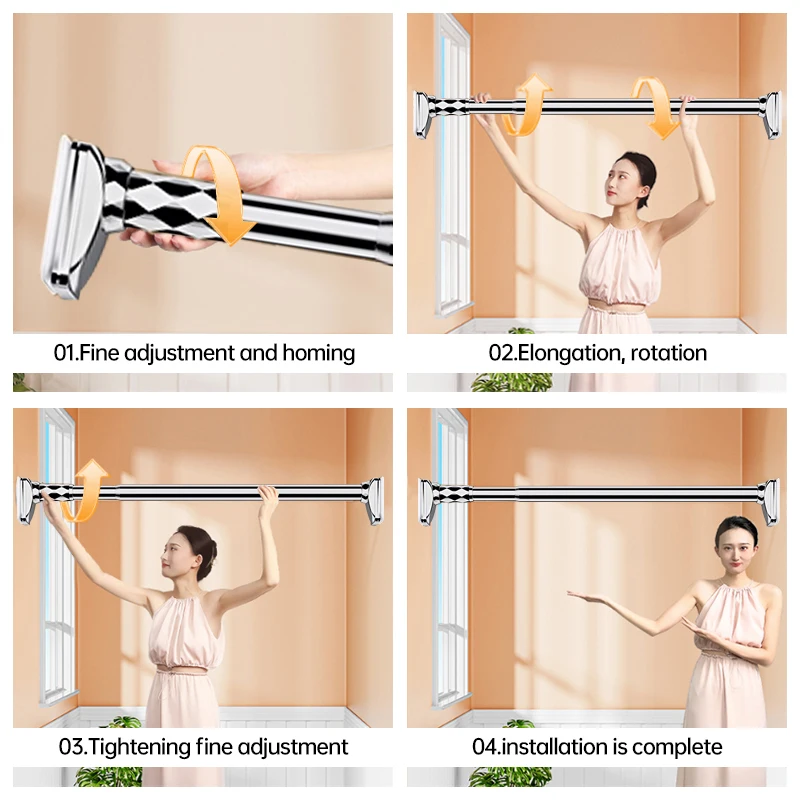 01.Fine adjustment and homing

02.Elongation, rotation

03.Tightening fine adjustment

04.installation is complete