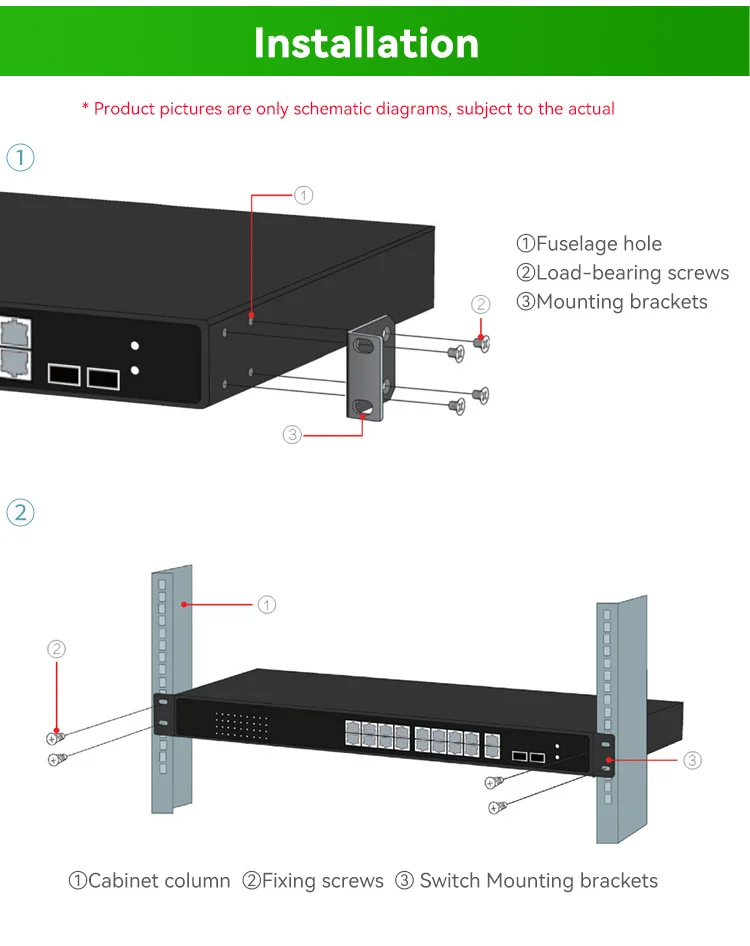 Installation

* Product pictures are only schematic diagrams, subject to the actual

①

①

②

③

①Fuselage hole
②Load-bearing screws
③Mounting brackets

②

①

②

③

①Cabinet column ②Fixing screws ③ Switch Mounting brackets