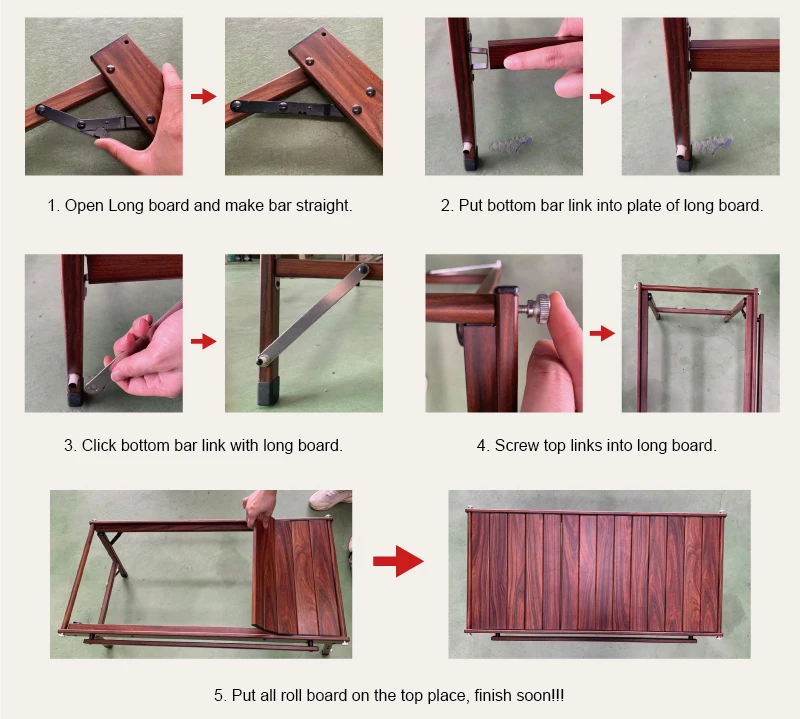 1. Open Long board and make bar straight.

2. Put bottom bar link into plate of long board.

3. Click bottom bar link with long board.

4. Screw top links into long board.

5. Put all roll board on the top place, finish soon!!!