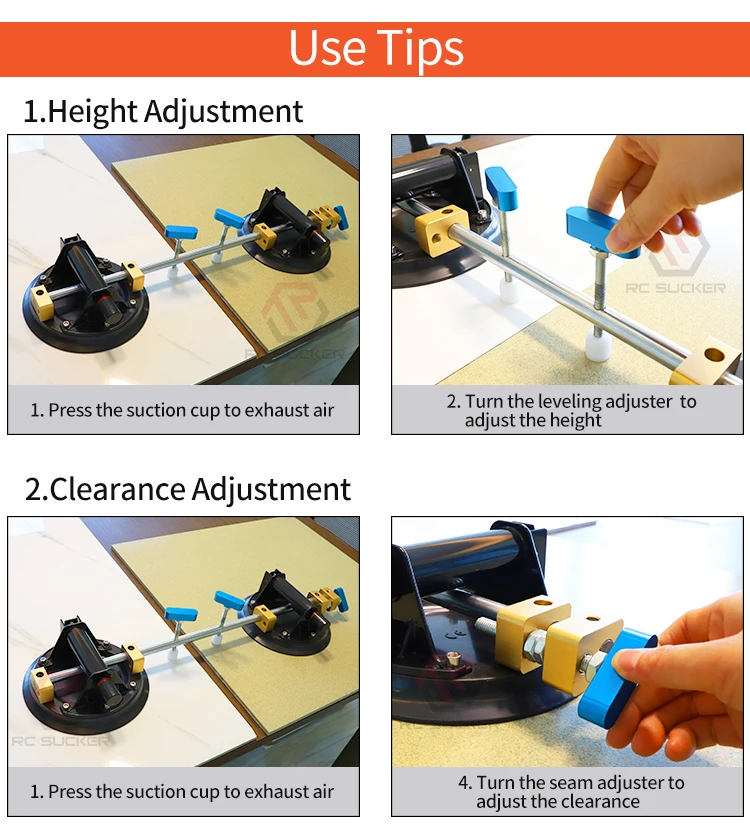 Use Tips

1.Height Adjustment

RC SUCKER

1. Press the suction cup to exhaust air

RC SUCKER

2. Turn the leveling adjuster to adjust the height

2.Clearance Adjustment

RC SUCKER

1. Press the suction cup to exhaust air

4. Turn the seam adjuster to adjust the clearance