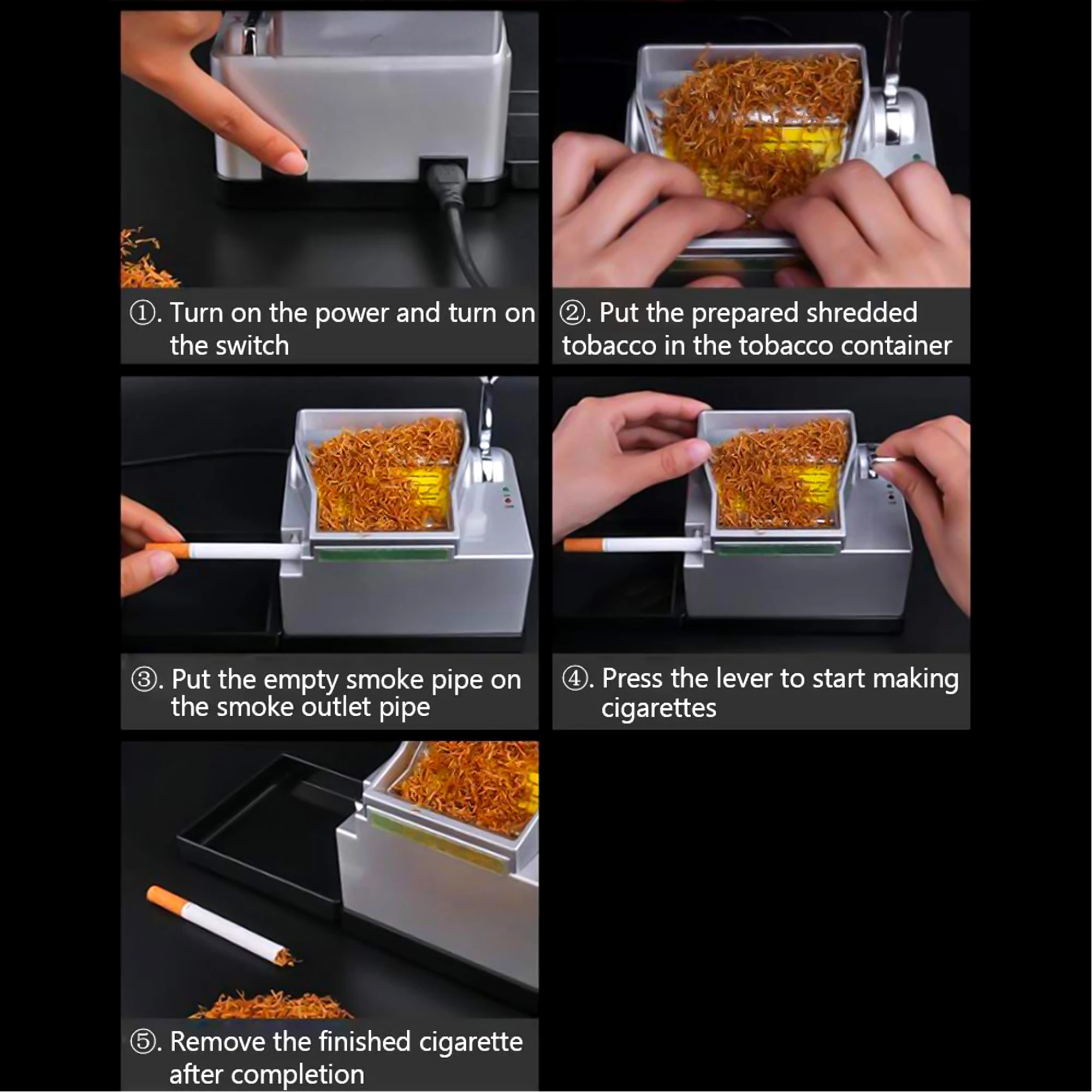 ①. Turn on the power and turn on the switch

②. Put the prepared shredded tobacco in the tobacco container

③. Put the empty smoke pipe on the smoke outlet pipe

④. Press the lever to start making cigarettes

⑤. Remove the finished cigarette after completion